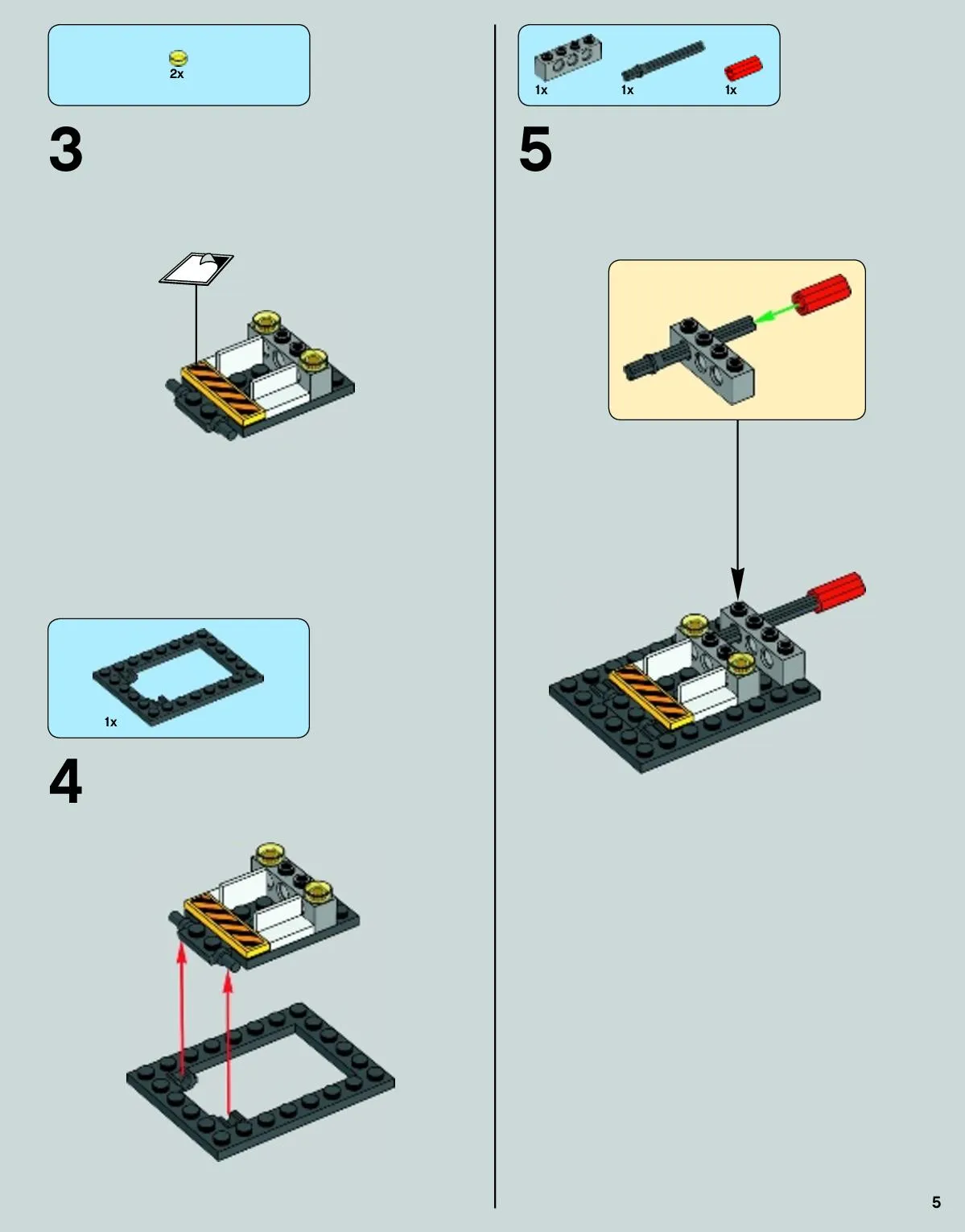 2x

3

1x

4

1x 1x 1x

5

5