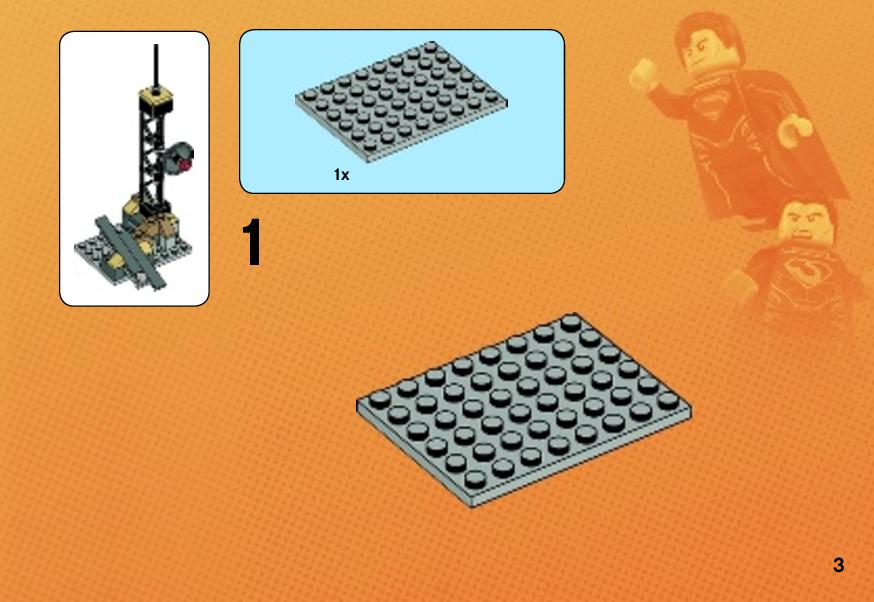 1x

1

3