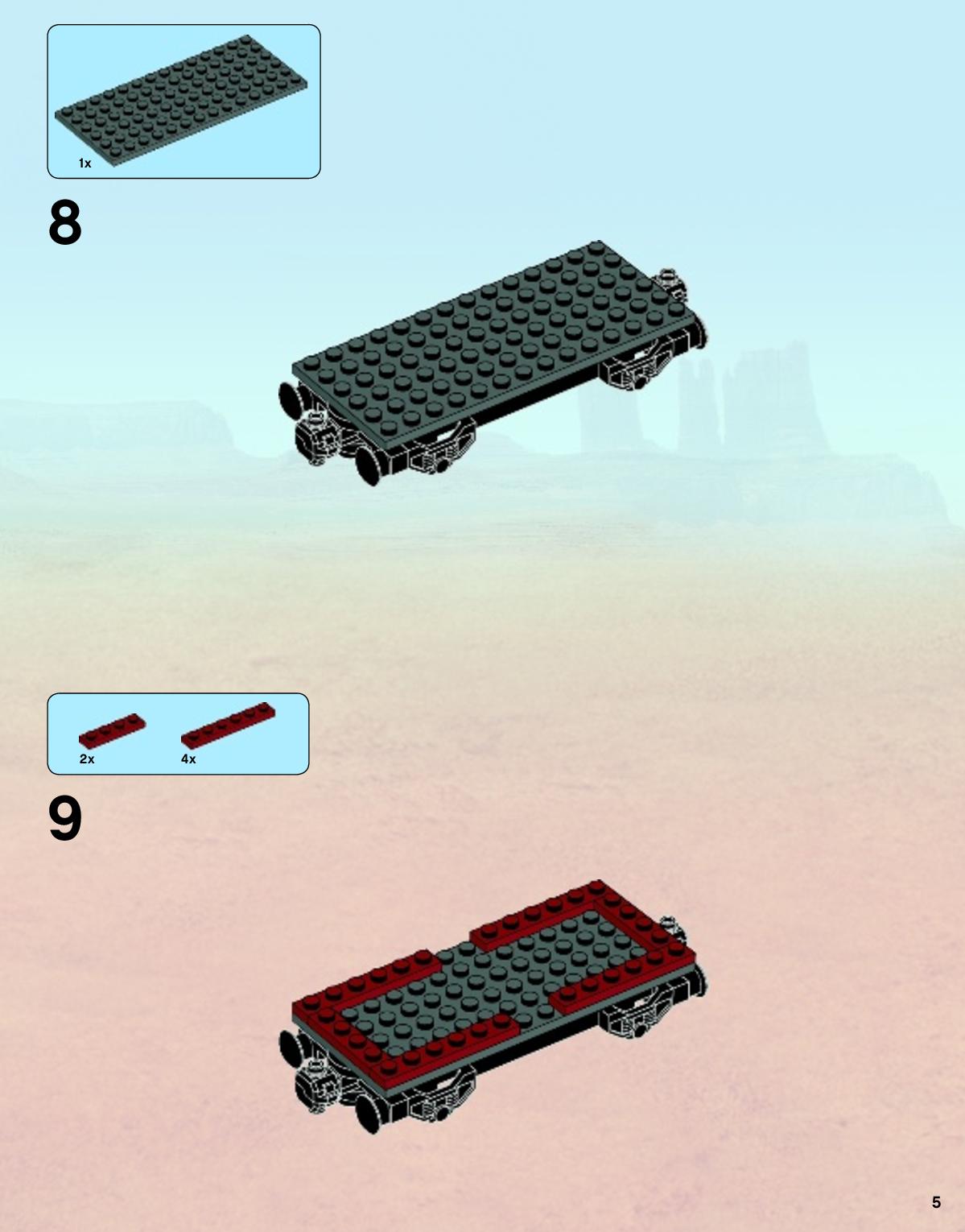 1x

8

2x 4x

9

5