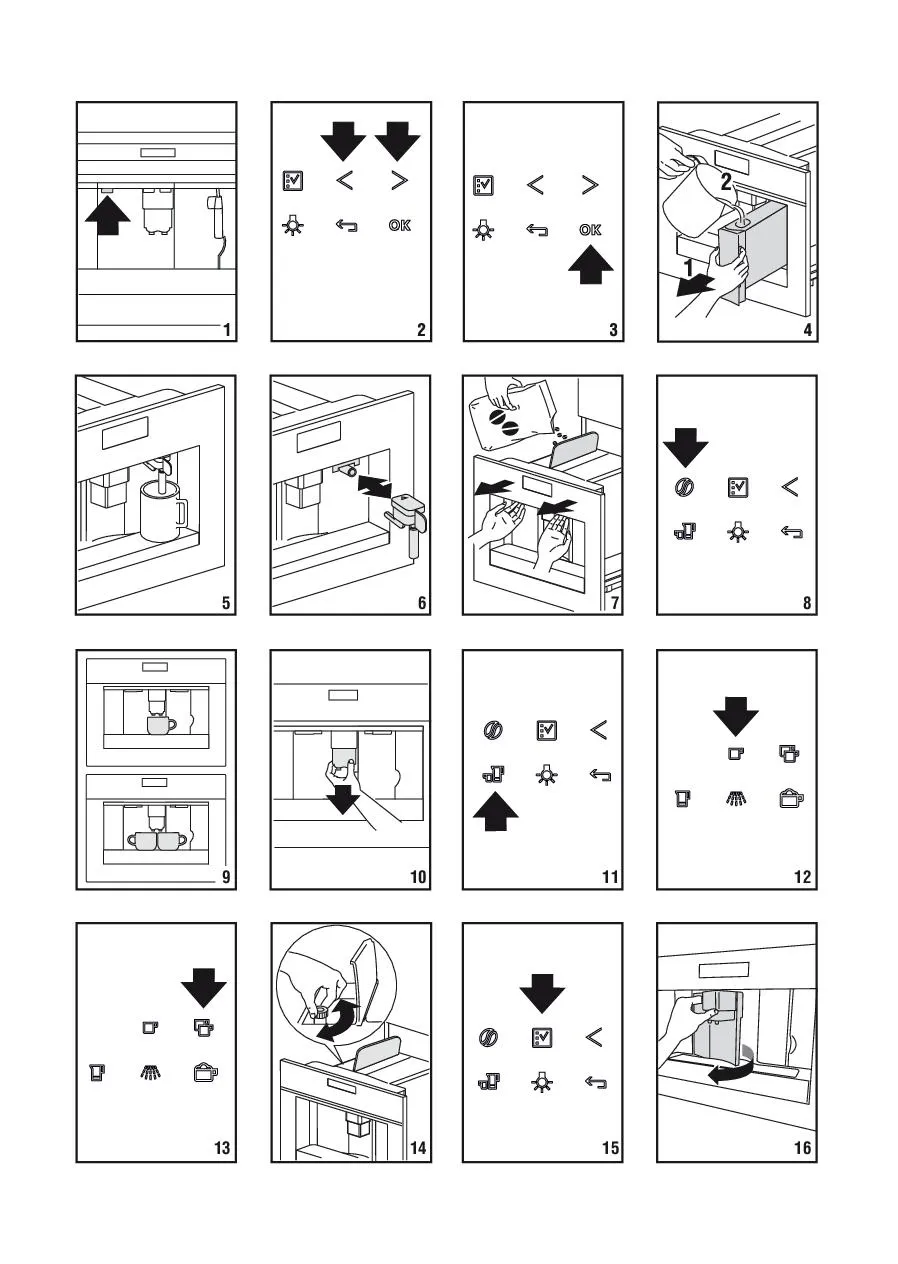 1

OK

2

OK

3

2
1
4

5

6

7

8

9

10

11

12

13

14

15

16