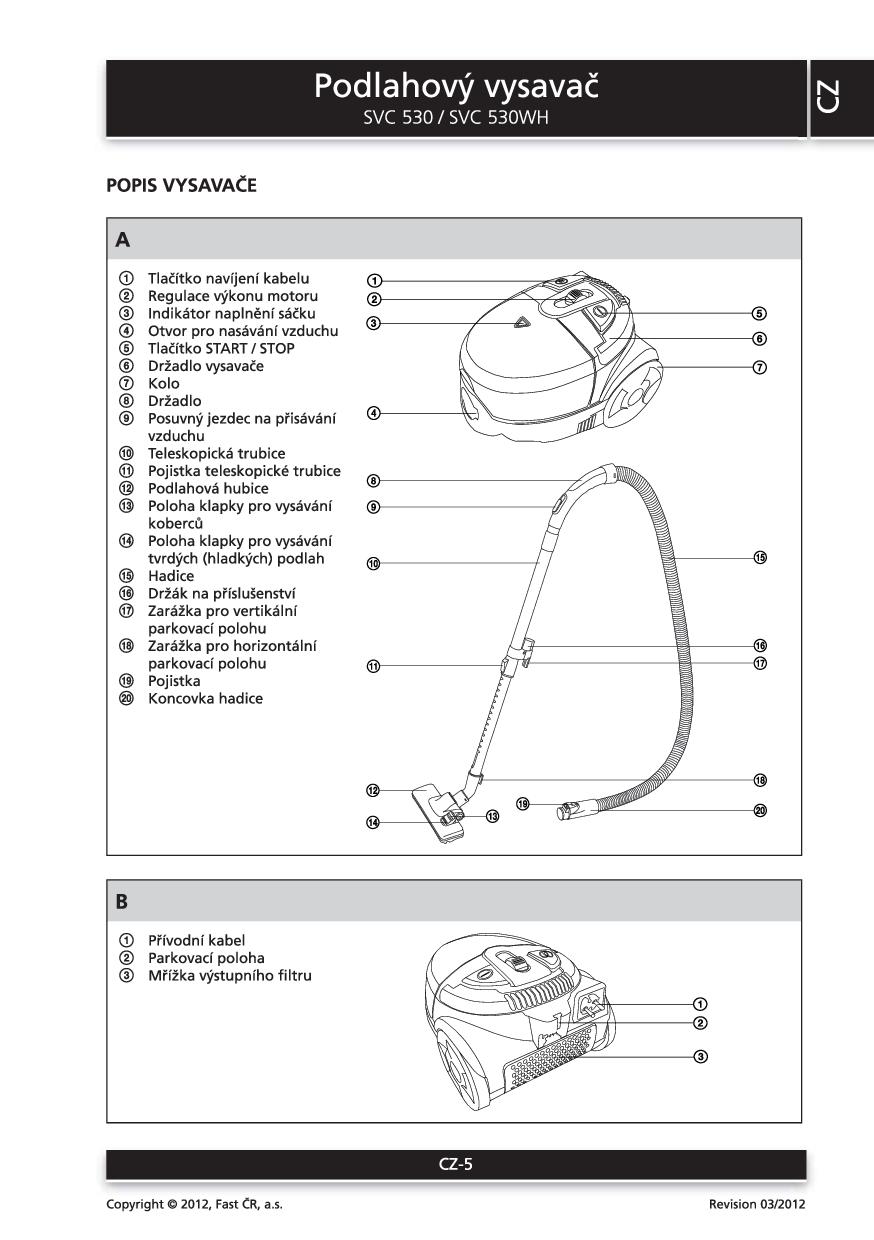 Podlahový vysavač
SVC 530 / SVC 530WH

CZ

POPIS VYSAVAČE

A

① Tlačítko navíjení kabelu
② Regulace výkonu motoru
③ Indikátor naplnění sáčku
④ Otvor pro nasávání vzduchu
⑤ Tlačítko START / STOP
⑥ Držadlo vysavače
⑦ Kolo
⑧ Držadlo
⑨ Posuvný jezdec na přisávání vzduchu
⑩ Teleskopická trubice
⑪ Pojistka teleskopické trubice
⑫ Podlahová hubice
⑬ Poloha klapky pro vysávání koberců
⑭ Poloha klapky pro vysávání tvrdých (hladkých) podlah
⑮ Hadice
⑯ Držák na příslušenství
⑰ Zarážka pro vertikální parkovací polohu
⑱ Zarážka pro horizontální parkovací polohu
⑲ Pojistka
⑳ Koncovka hadice

①
②
③
④
⑤
⑥
⑦
⑧
⑨
⑩
⑪
⑫
⑬
⑭
⑮
⑯
⑰
⑱
⑲
⑳

B

① Přívodní kabel
② Parkovací poloha
③ Mřížka výstupního filtru

①
②
③

CZ-5

Copyright © 2012, Fast ČR, a.s.

Revision 03/2012