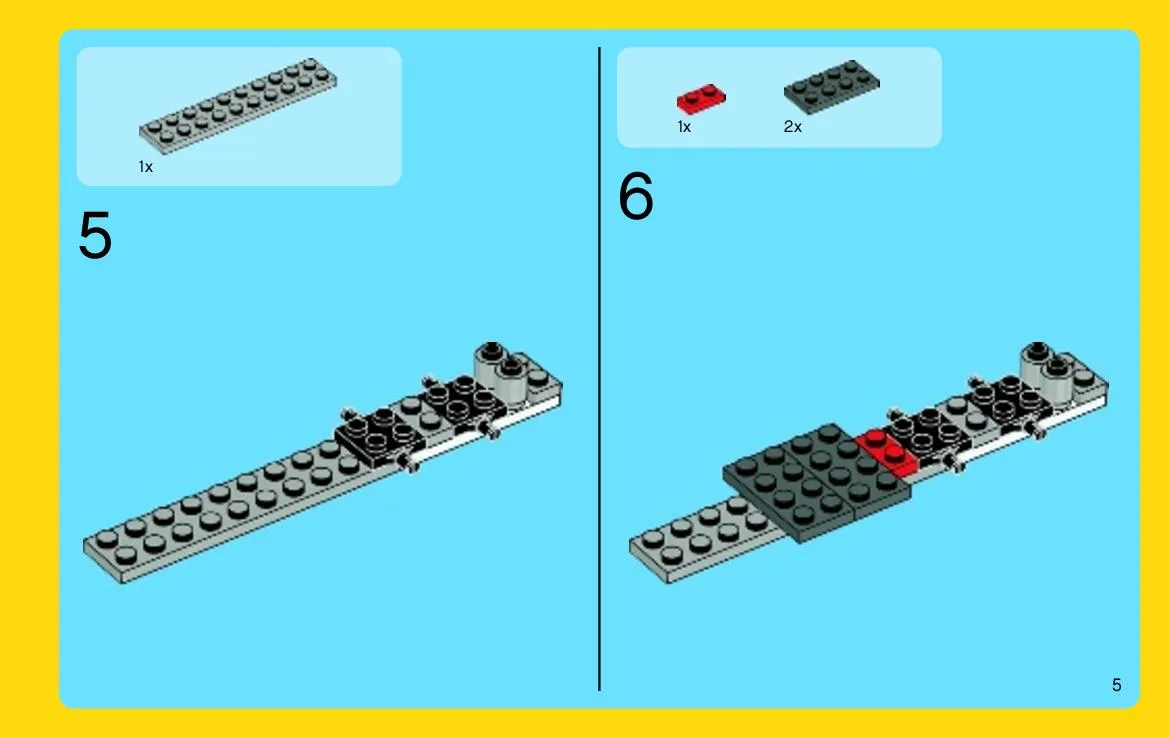 1x

5

1x 2x

6

5