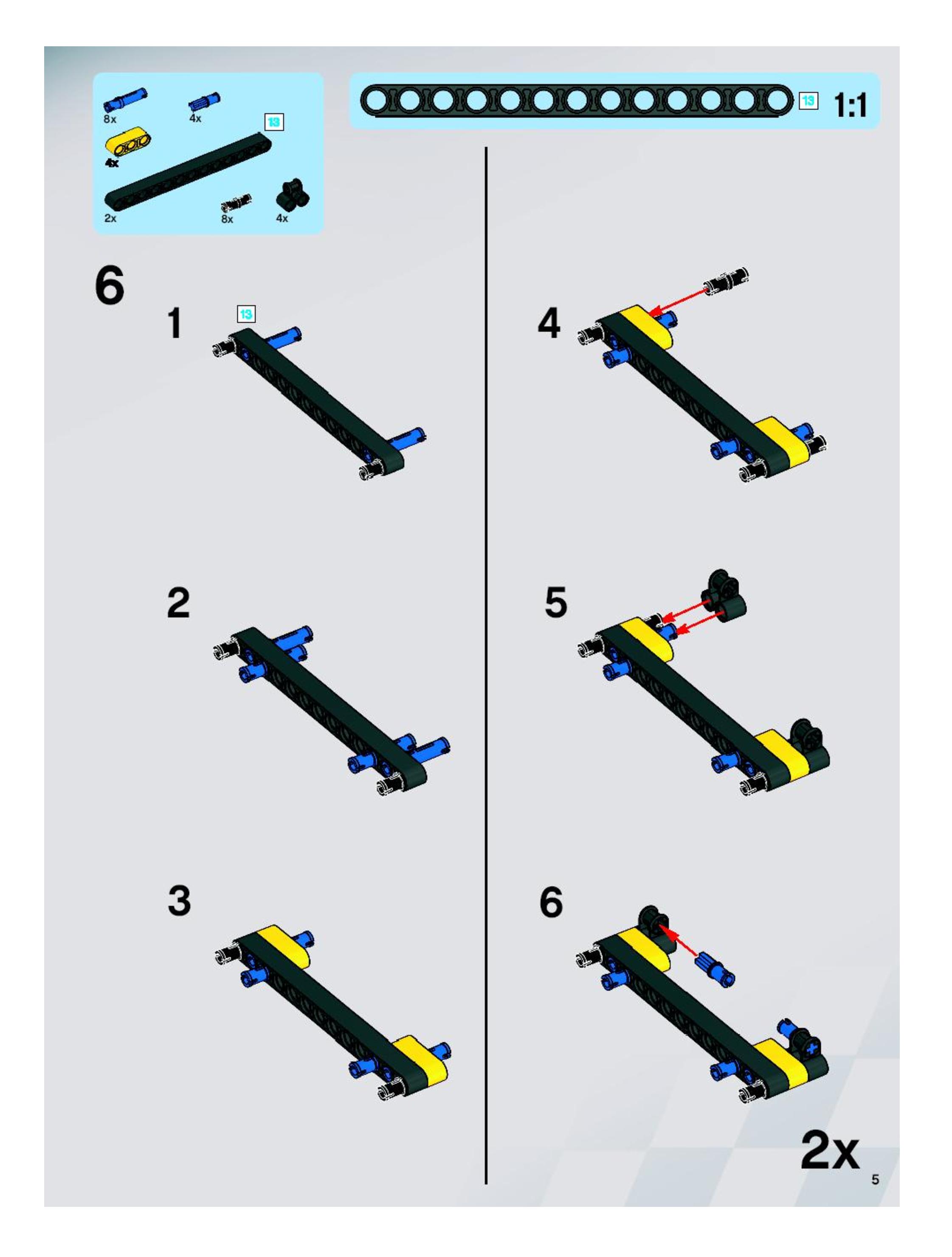 8x
4x
13
4x
2x
8x
4x

13
1:1

6

1
13

2

3

4

5

6

2x
5