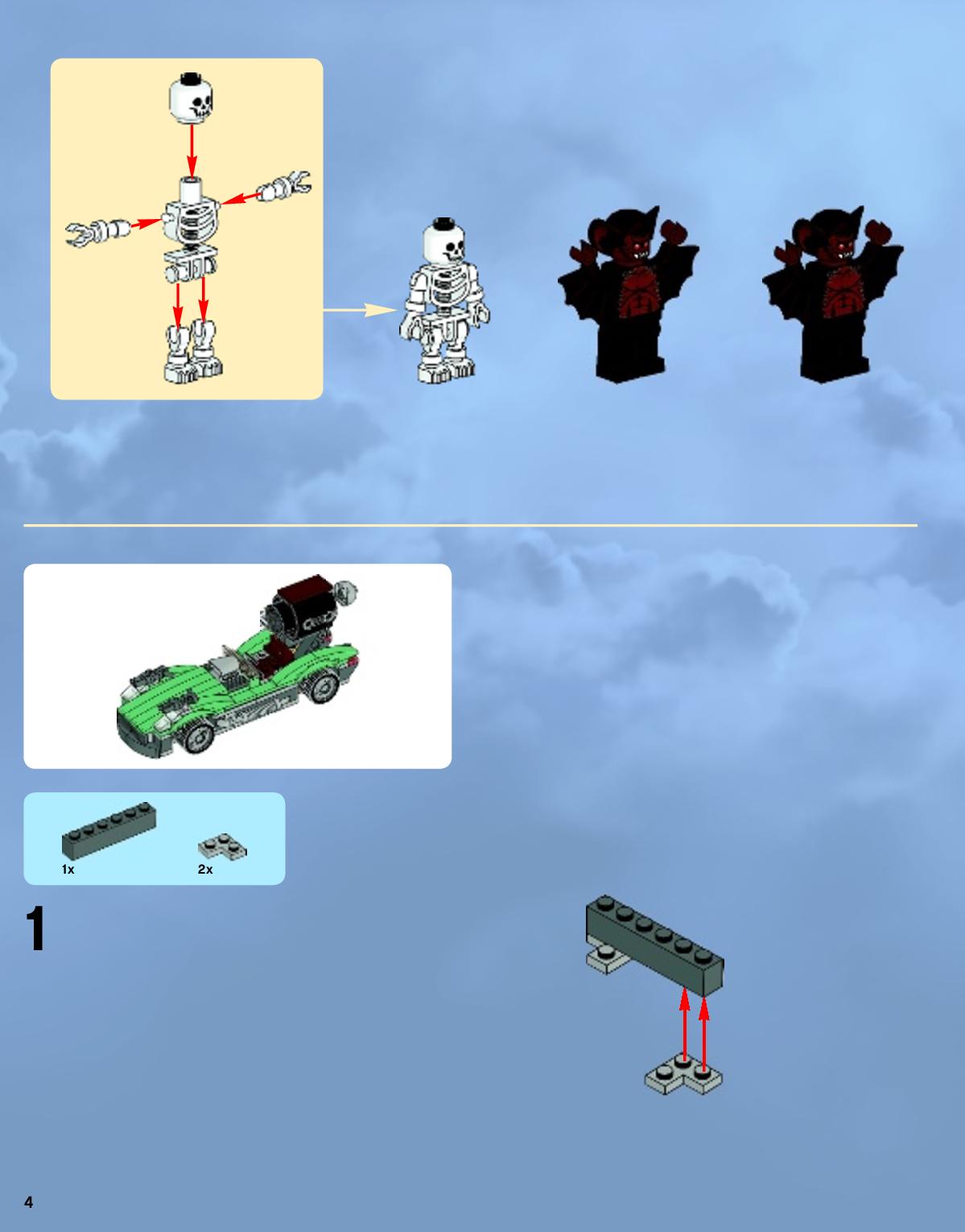 1x

2x

1

4