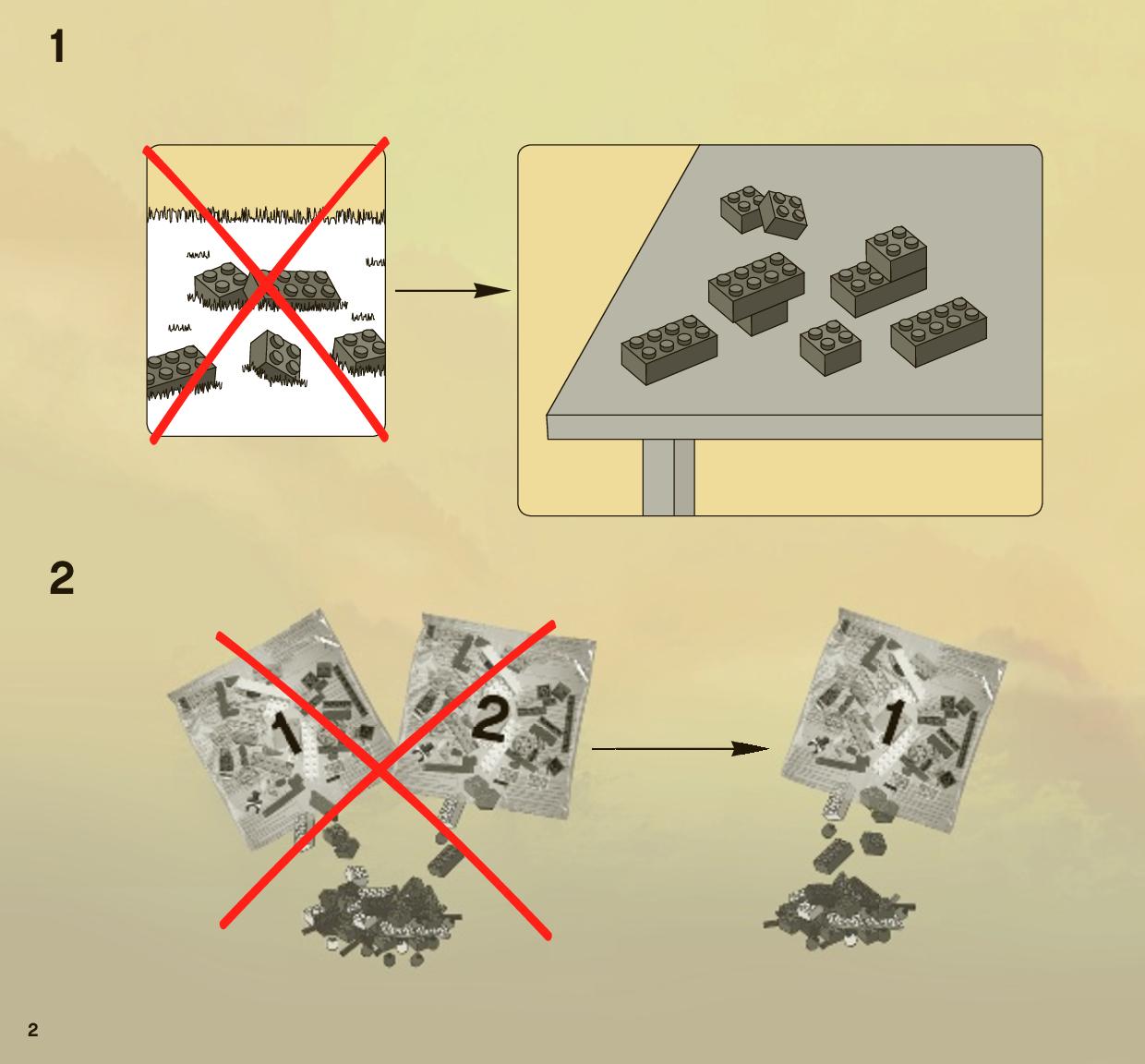 1

2

1

2

1

2