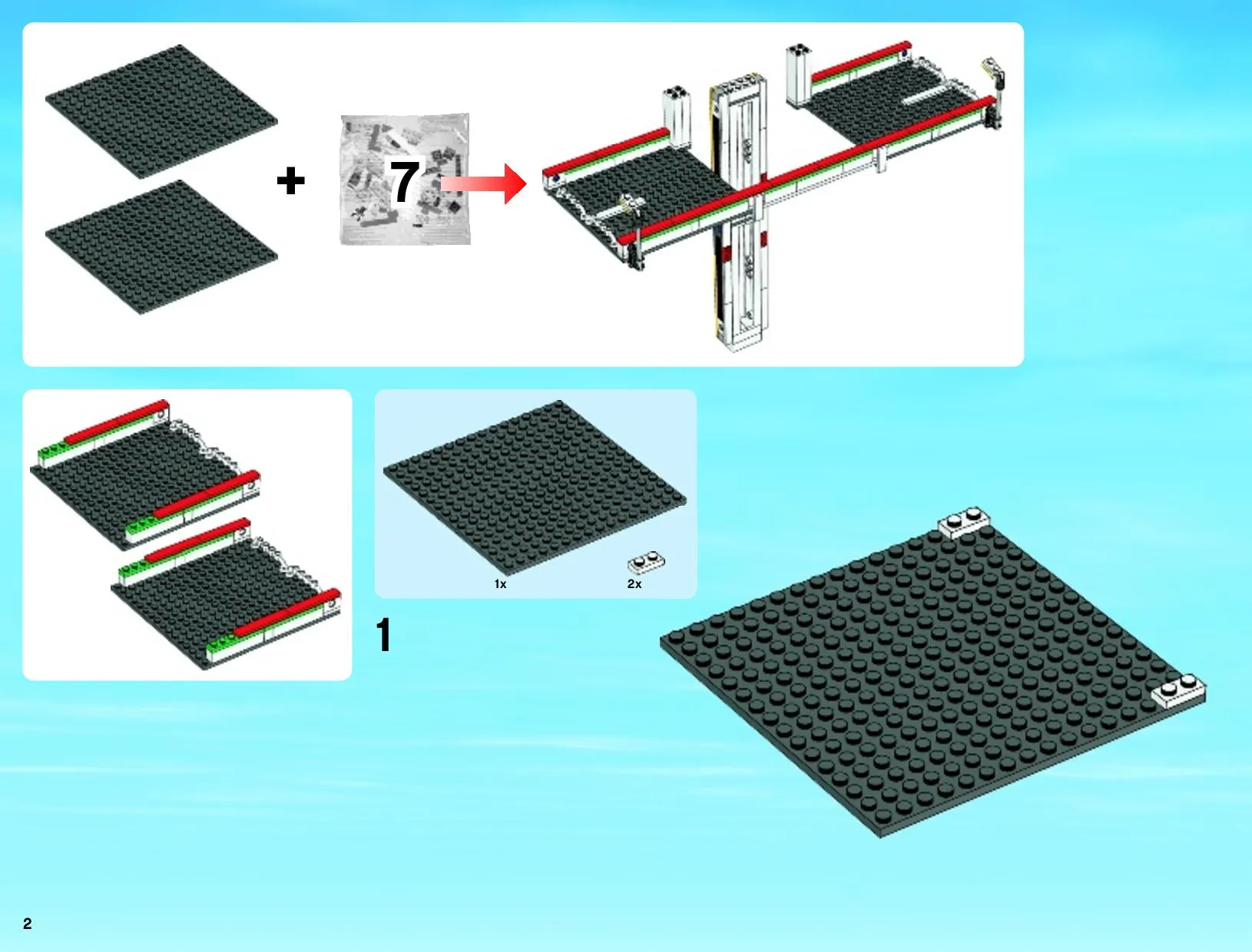 +

7

1x

2x

1

2