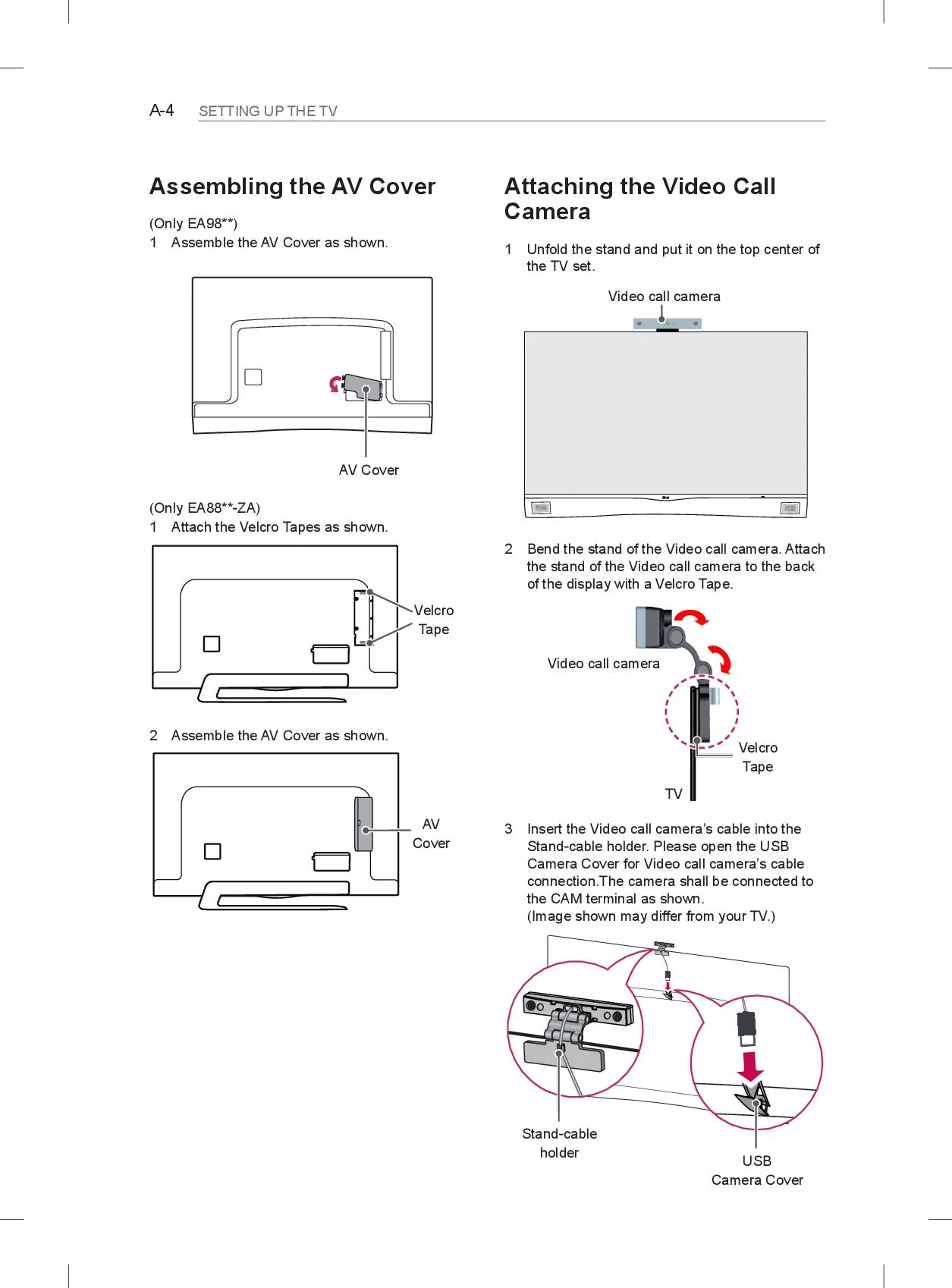 A-4 SETTING UP THE TV

Assembling the AV Cover

(Only EA98**)
1 Assemble the AV Cover as shown.

AV Cover

(Only EA88**-ZA)
1 Attach the Velcro Tapes as shown.

Velcro Tape

2 Assemble the AV Cover as shown.

AV Cover

Attaching the Video Call Camera

1 Unfold the stand and put it on the top center of the TV set.

Video call camera

2 Bend the stand of the Video call camera. Attach the stand of the Video call camera to the back of the display with a Velcro Tape.

Video call camera

Velcro Tape

TV

3 Insert the Video call camera's cable into the Stand-cable holder. Please open the USB Camera Cover for Video call camera's cable connection.The camera shall be connected to the CAM terminal as shown.
(Image shown may differ from your TV.)

Stand-cable holder

USB Camera Cover