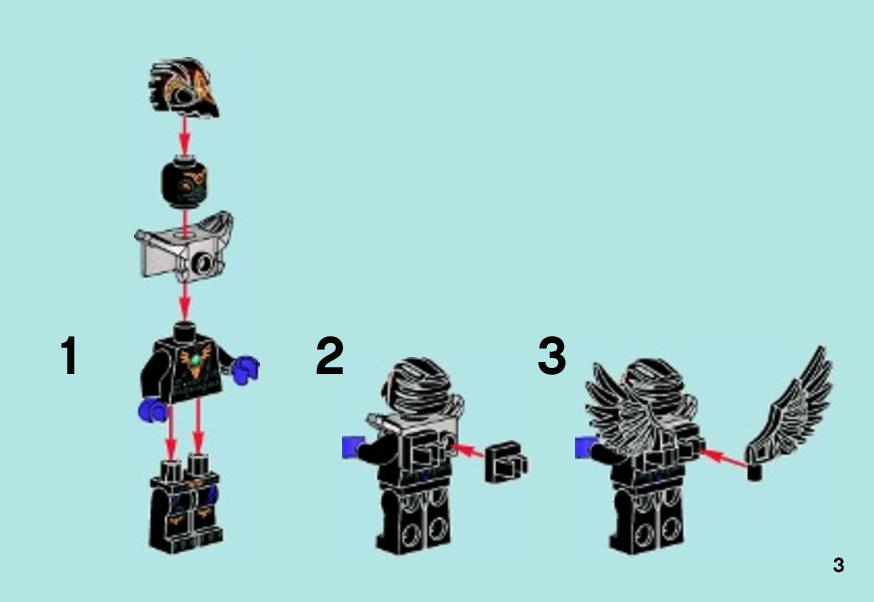 1

2

3

3