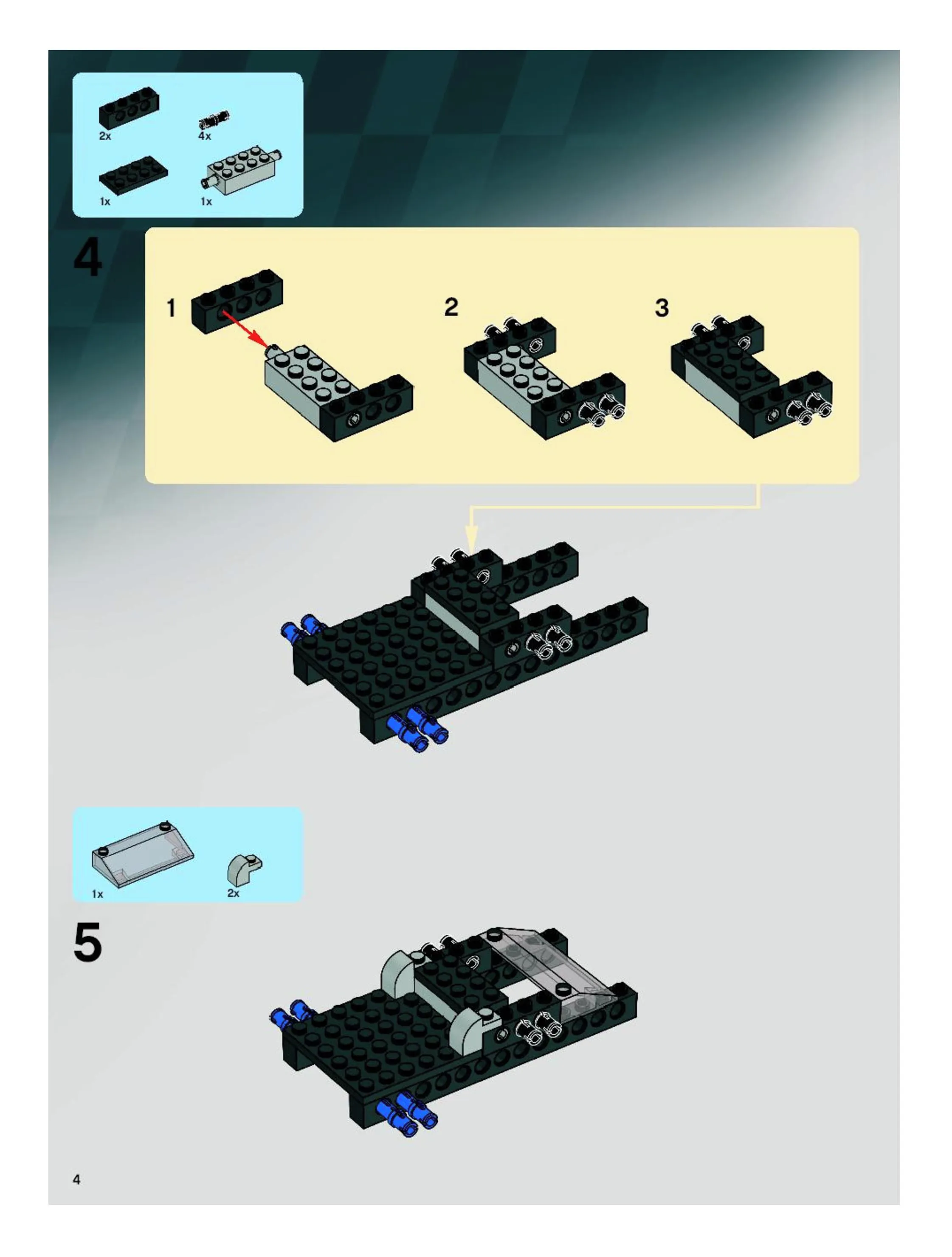 2x
4x
1x
1x

4

1
2
3

1x
2x

5

4