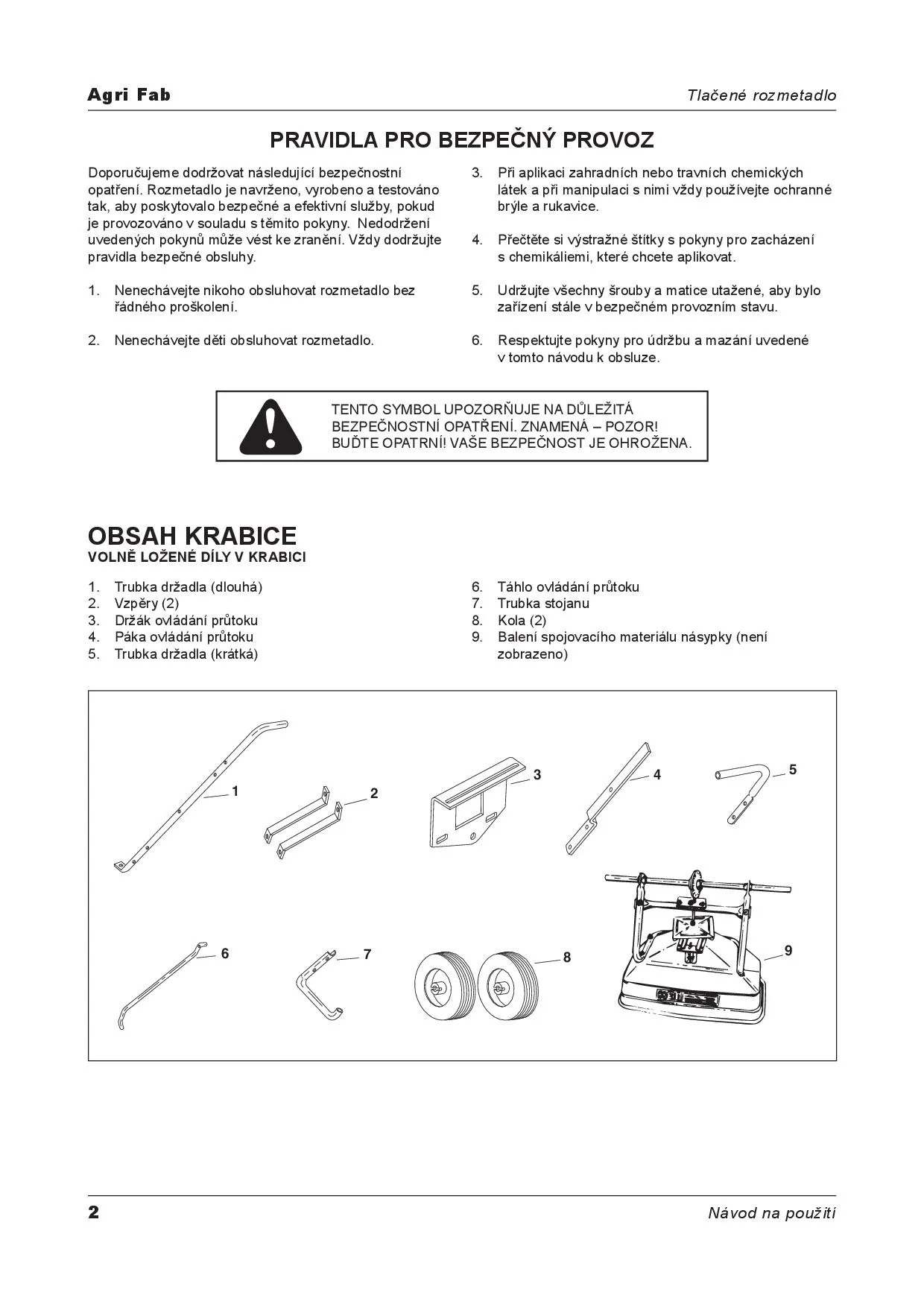 Agri Fab

Tlačené rozmetadlo

PRAVIDLA PRO BEZPEČNÝ PROVOZ

Doporučujeme dodržovat následující bezpečnostní opatření. Rozmetadlo je navrženo, vyrobeno a testováno tak, aby poskytovalo bezpečné a efektivní služby, pokud je provozováno v souladu s těmito pokyny. Nedodržení uvedených pokynů může vést ke zranění. Vždy dodržujte pravidla bezpečné obsluhy.

1. Nenechávejte nikoho obsluhovat rozmetadlo bez řádného proškolení.

2. Nenechávejte děti obsluhovat rozmetadlo.

3. Při aplikaci zahradních nebo travních chemických látek a při manipulaci s nimi vždy používejte ochranné brýle a rukavice.

4. Přečtěte si výstražné štítky s pokyny pro zacházení s chemikáliemi, které chcete aplikovat.

5. Udržujte všechny šrouby a matice utažené, aby bylo zařízení stále v bezpečném provozním stavu.

6. Respektujte pokyny pro údržbu a mazání uvedené v tomto návodu k obsluze.

TENTO SYMBOL UPOZORŇUJE NA DŮLEŽITÁ BEZPEČNOSTNÍ OPATŘENÍ. ZNAMENÁ – POZOR! BUĎTE OPATRNÍ! VAŠE BEZPEČNOST JE OHROŽENA.

OBSAH KRABICE
VOLNĚ LOŽENÉ DÍLY V KRABICI

1. Trubka držadla (dlouhá)
2. Vzpěry (2)
3. Držák ovládání průtoku
4. Páka ovládání průtoku
5. Trubka držadla (krátká)
6. Táhlo ovládání průtoku
7. Trubka stojanu
8. Kola (2)
9. Balení spojovacího materiálu násypky (není zobrazeno)

1 2 3 4 5 6 7 8 9

2

Návod na použití