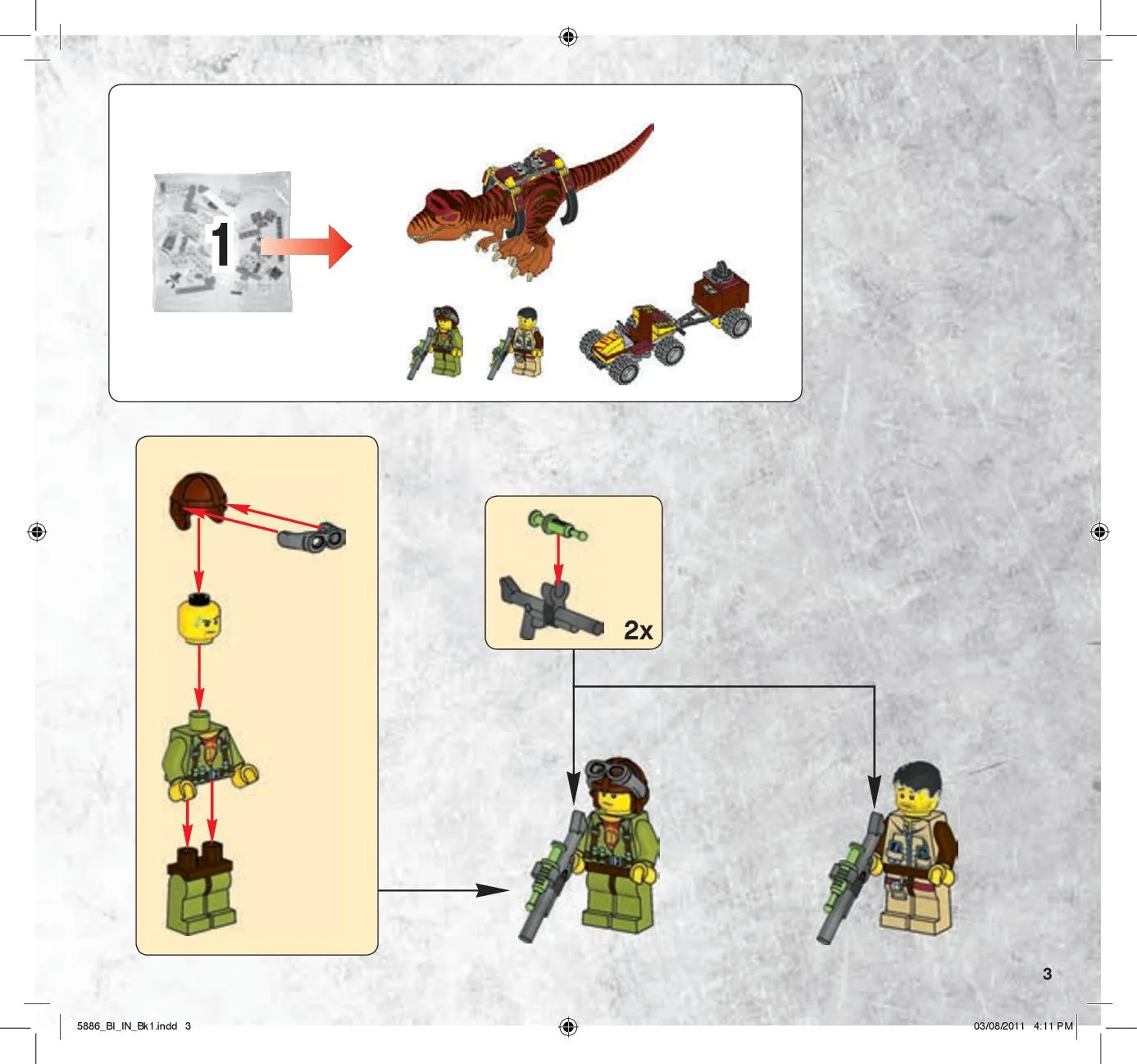 1

2x

3

5886_BI_IN_Bk1.indd 3

03/08/2011 4:11 PM