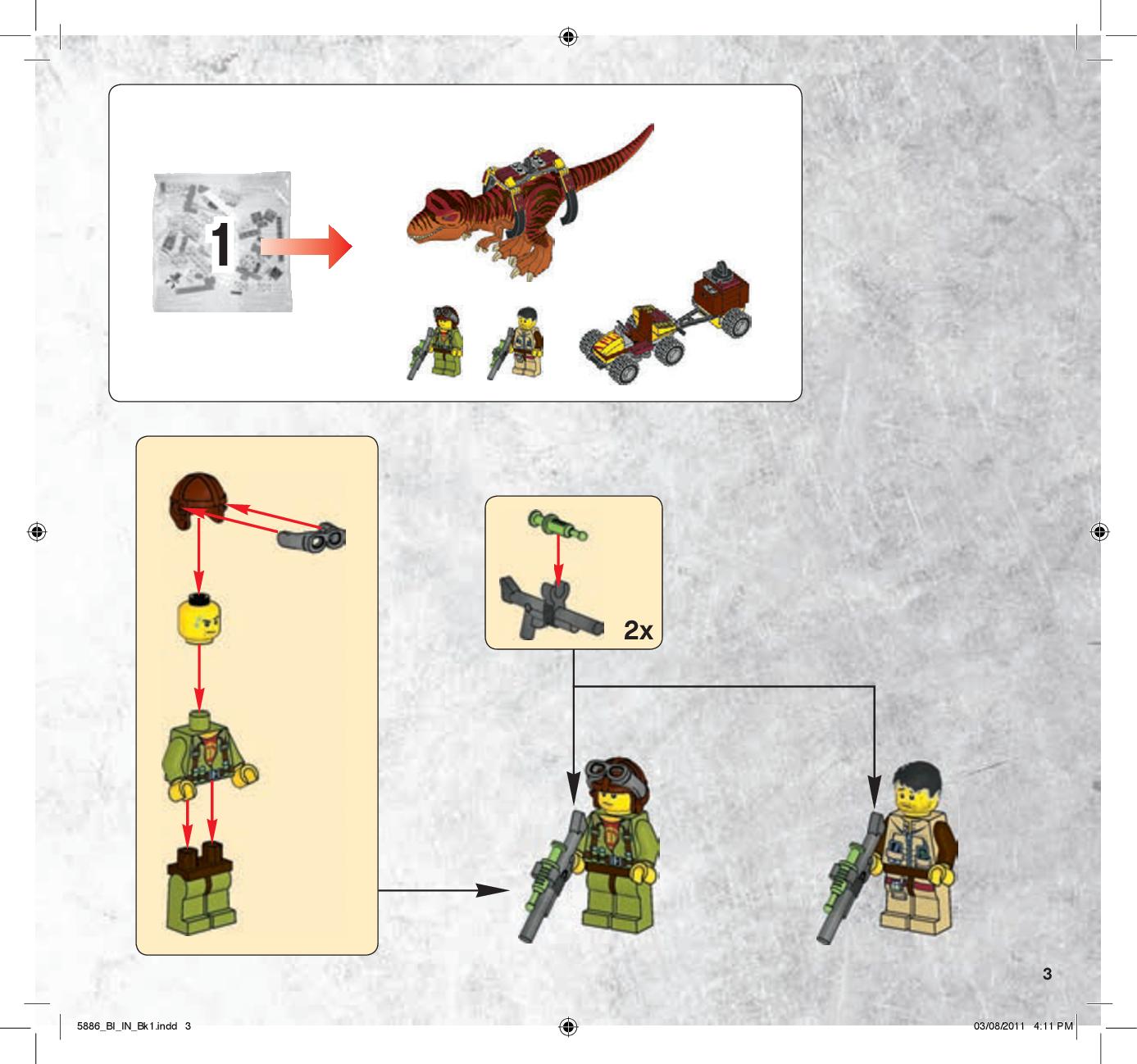 1

2x

3

5886_BI_IN_Bk1.indd 3

03/08/2011 4:11 PM