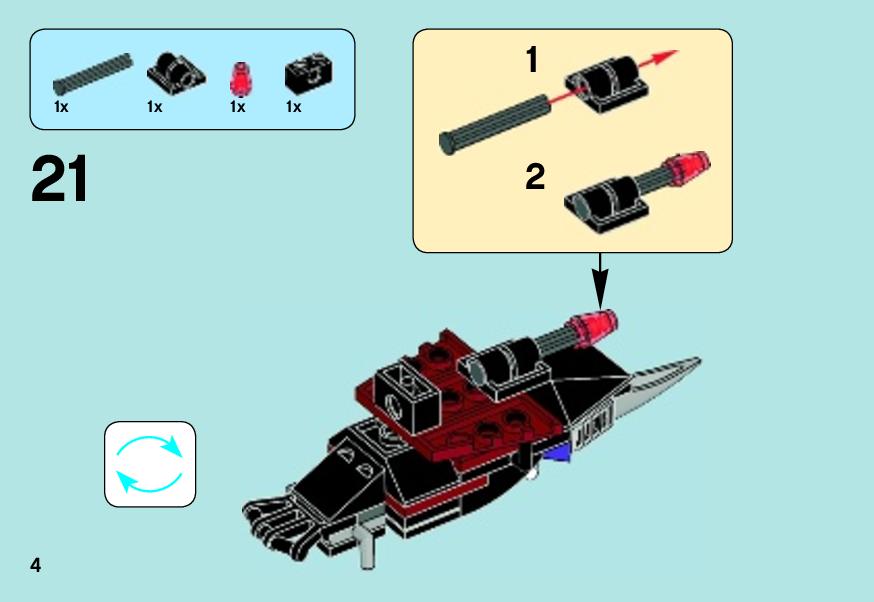 1x 1x 1x 1x

21

1

2

4