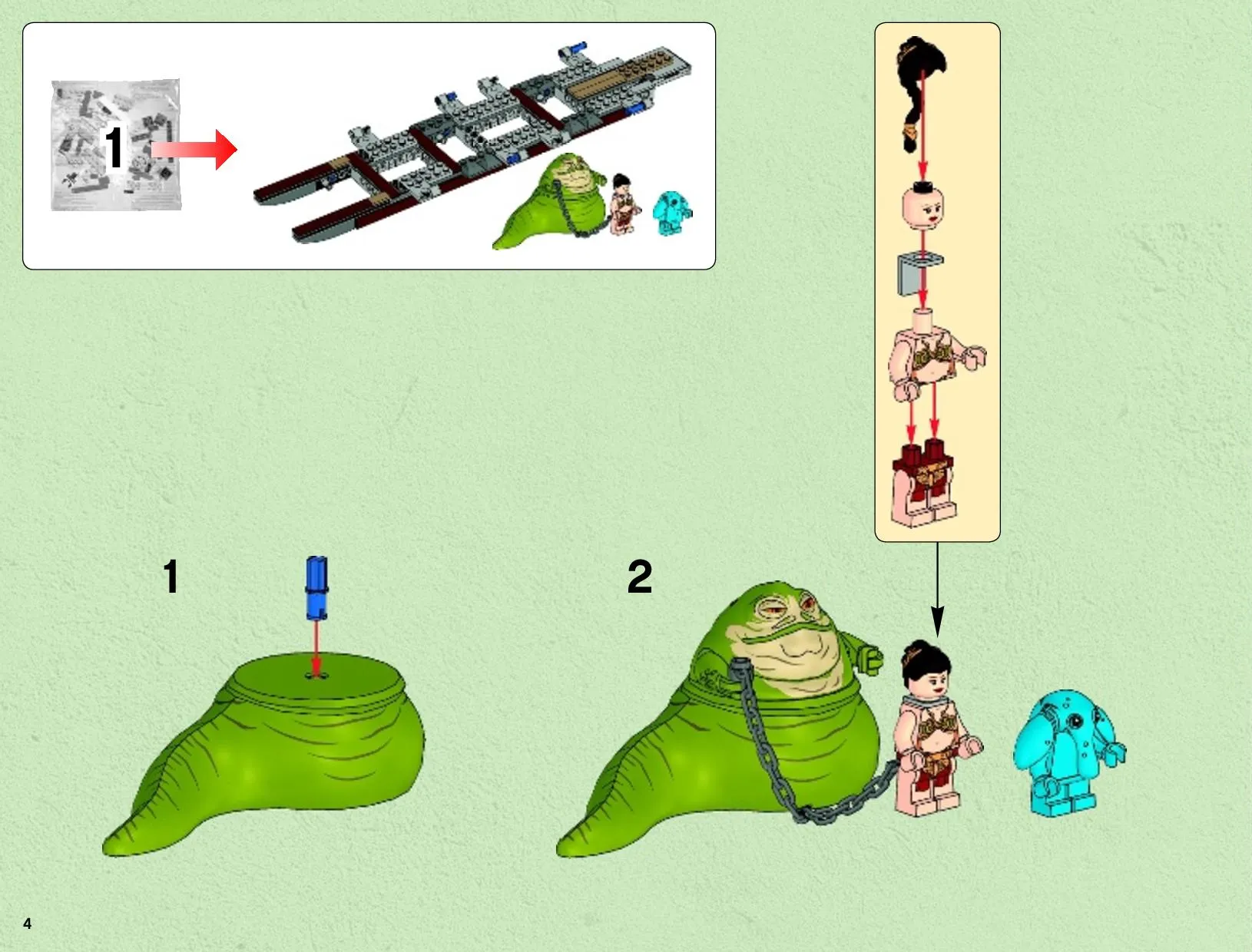 1

1

2

4