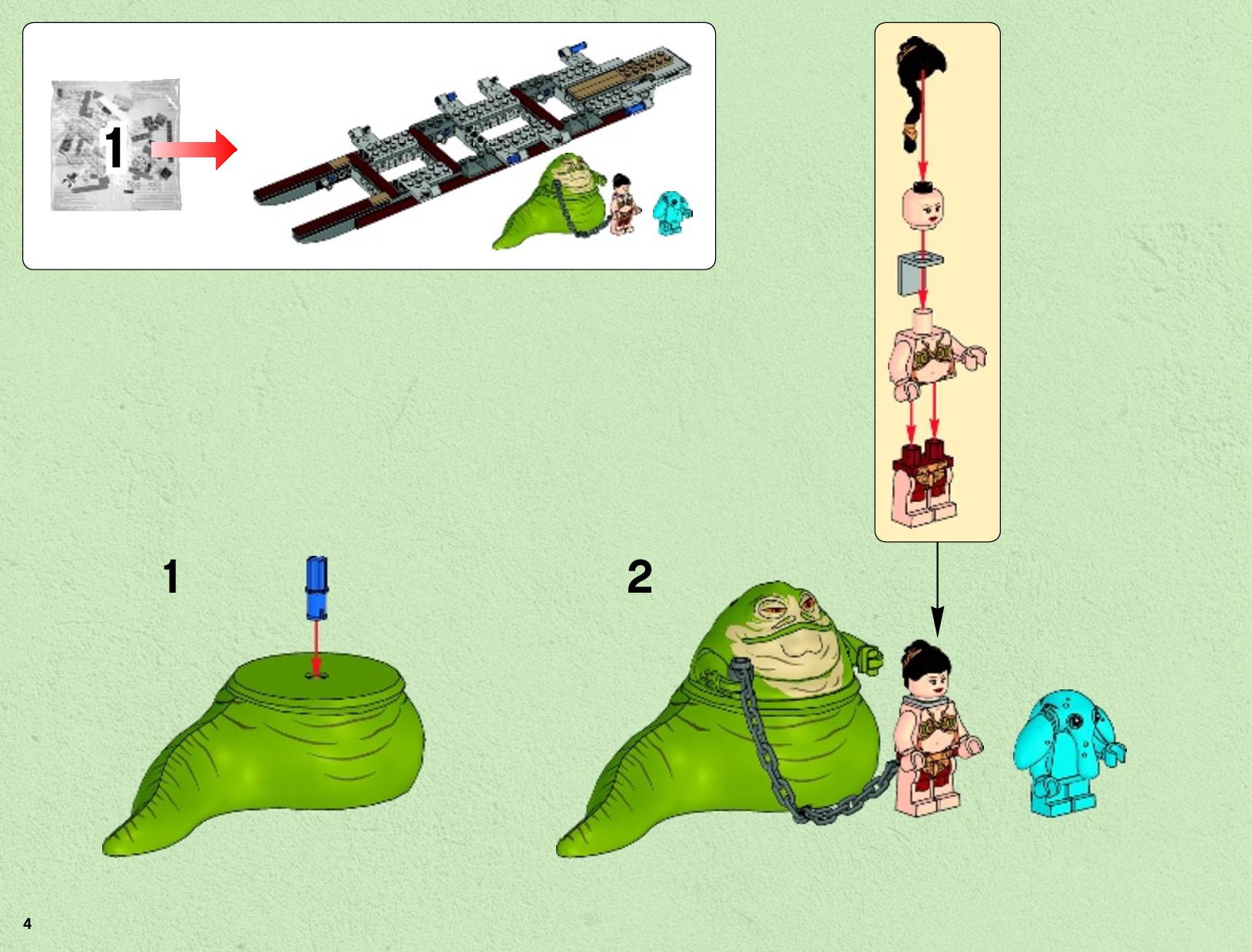 1

1

2

4