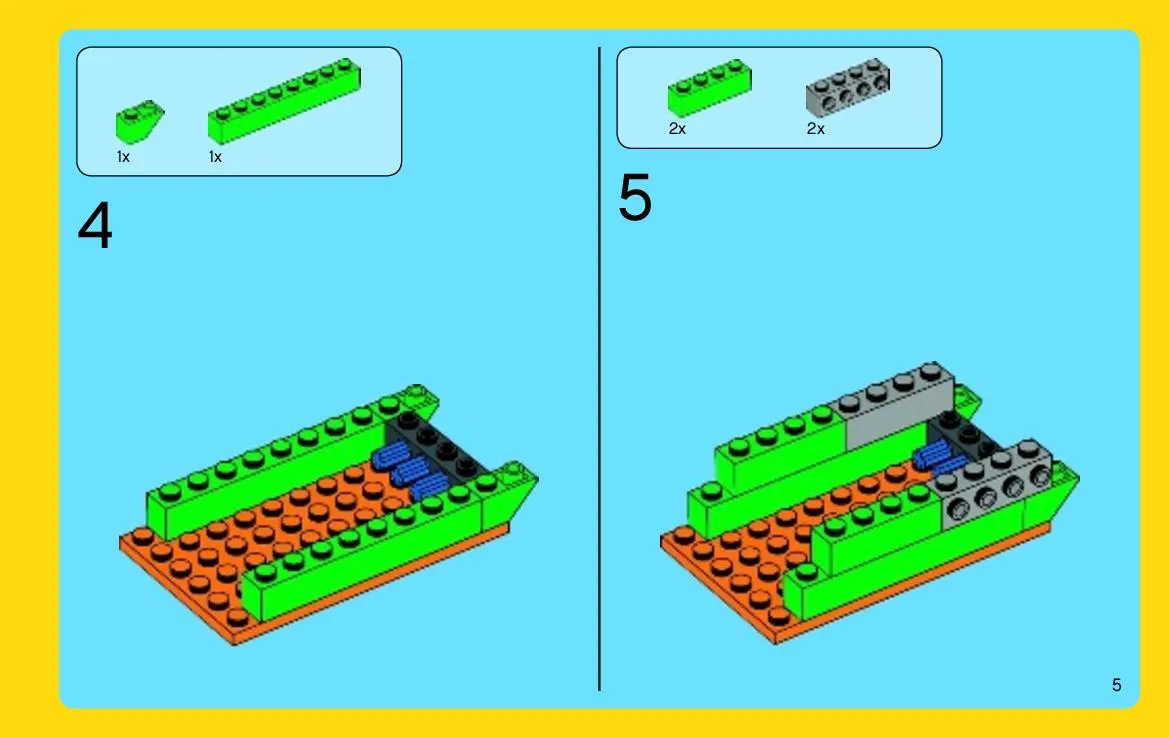 1x 1x

4

2x 2x

5

5