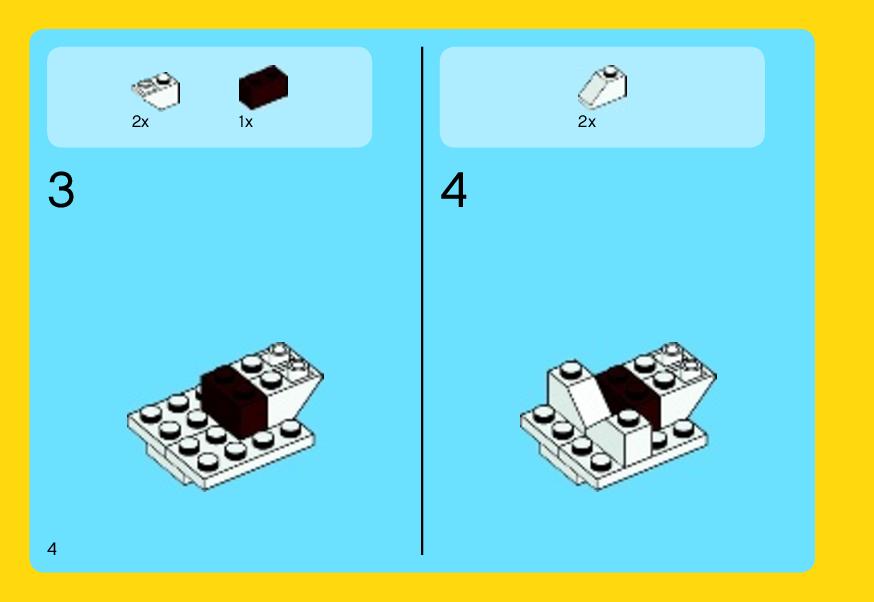 2x

1x

3

2x

4

4