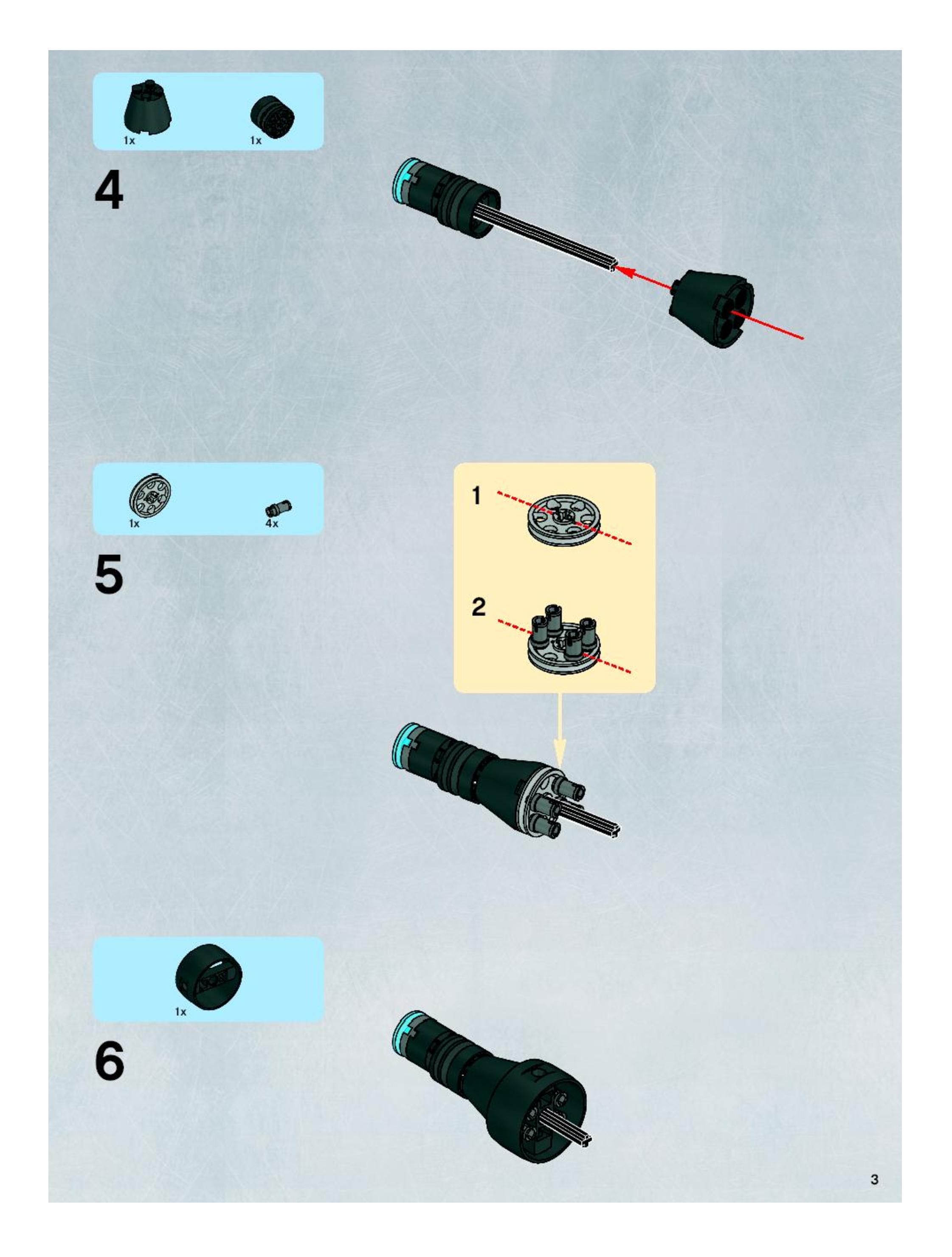 1x 1x

4

1x 4x

5

1

2

1x

6

3