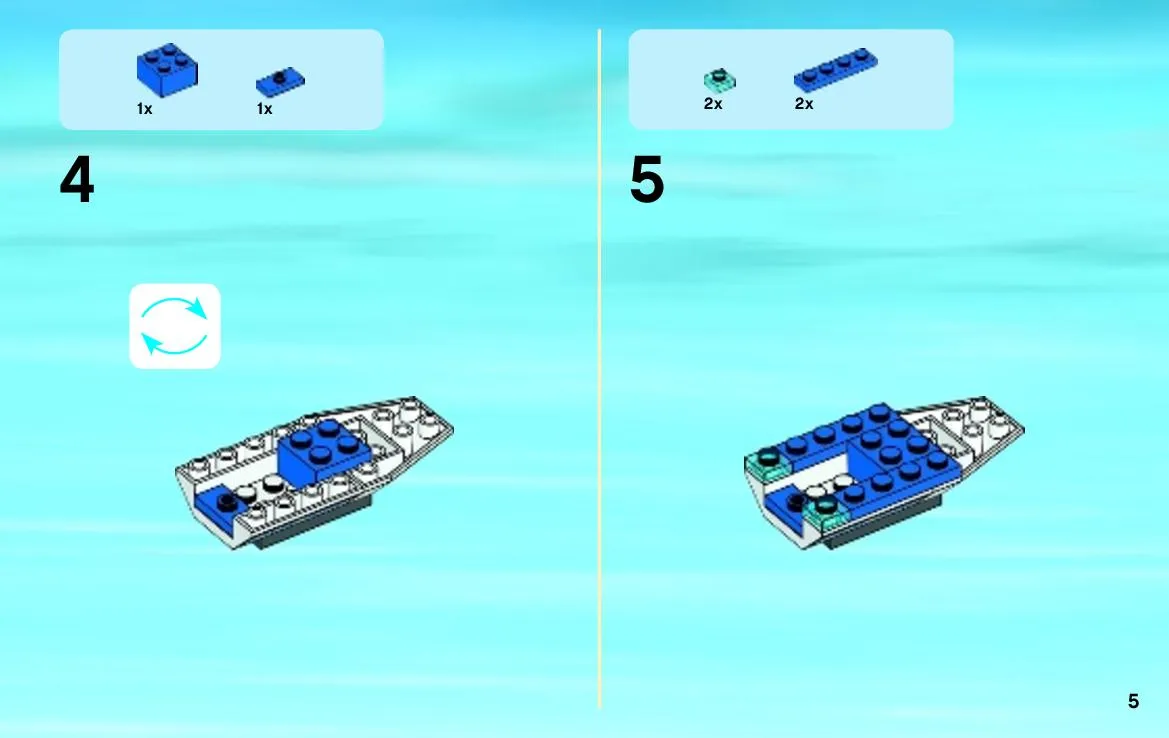 1x 1x

4

2x 2x

5

5