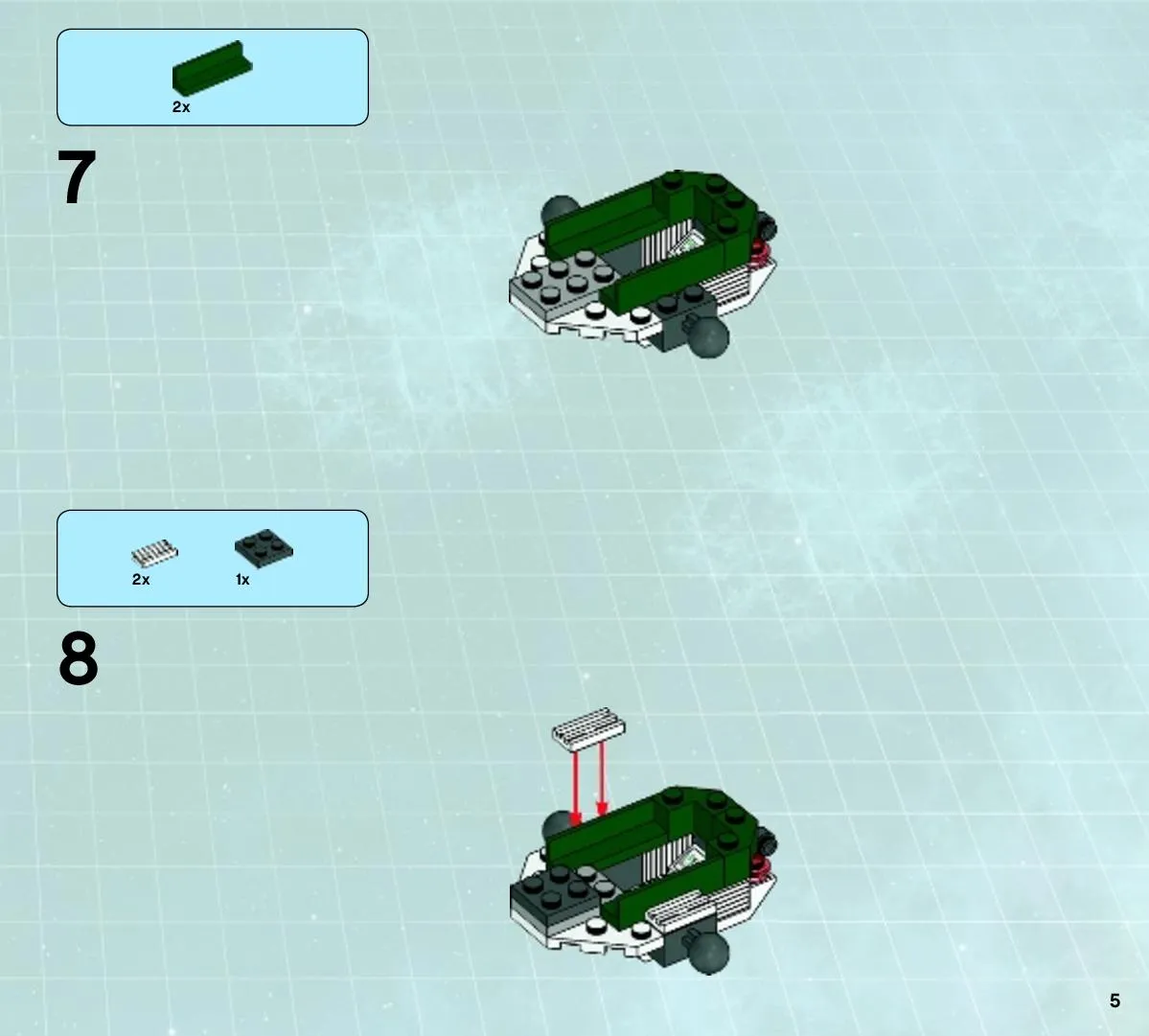 2x

7

2x

1x

8

5