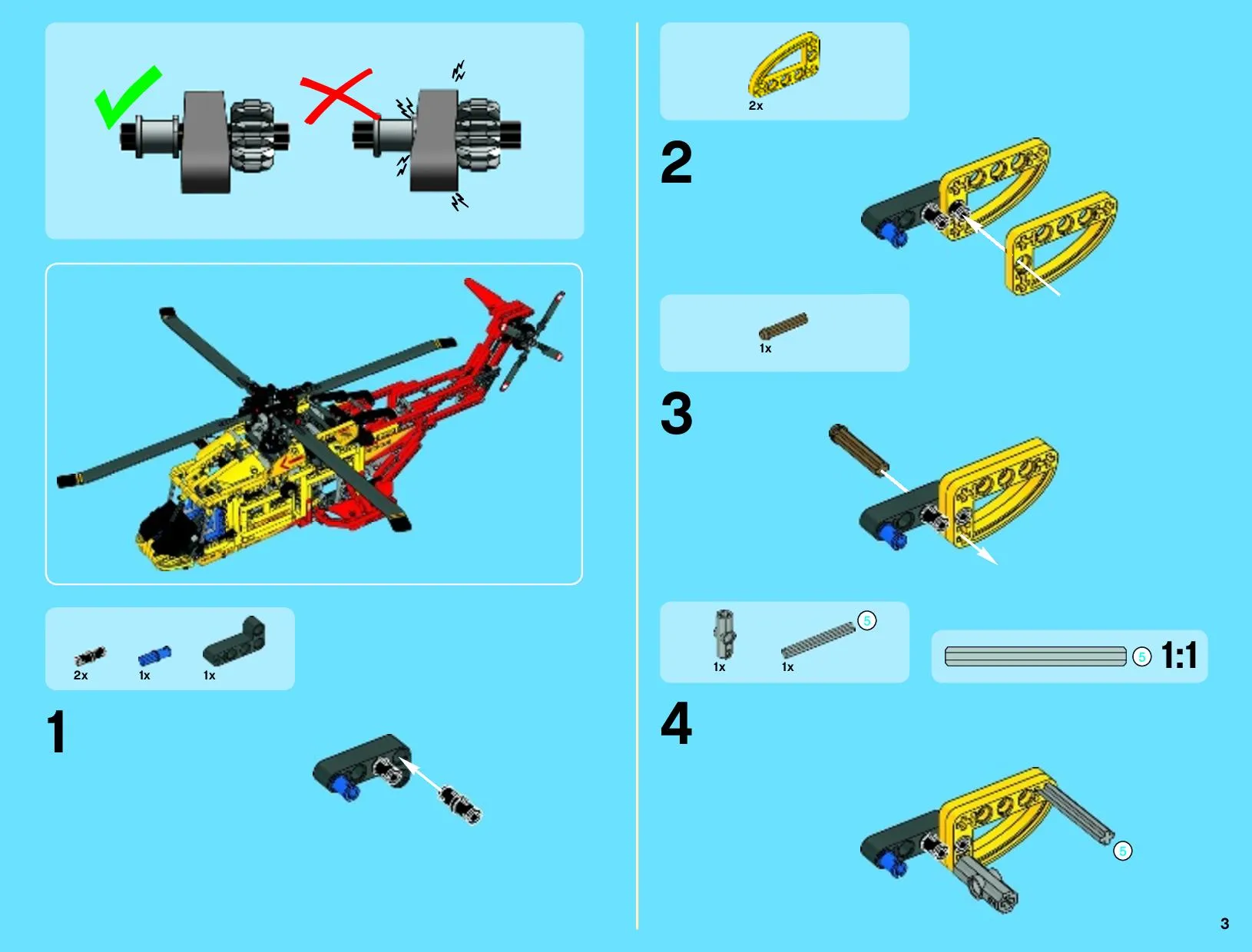 2x 1x 1x

1

2x

2

1x

3

1x 1x 5

5 1:1

4

5

3