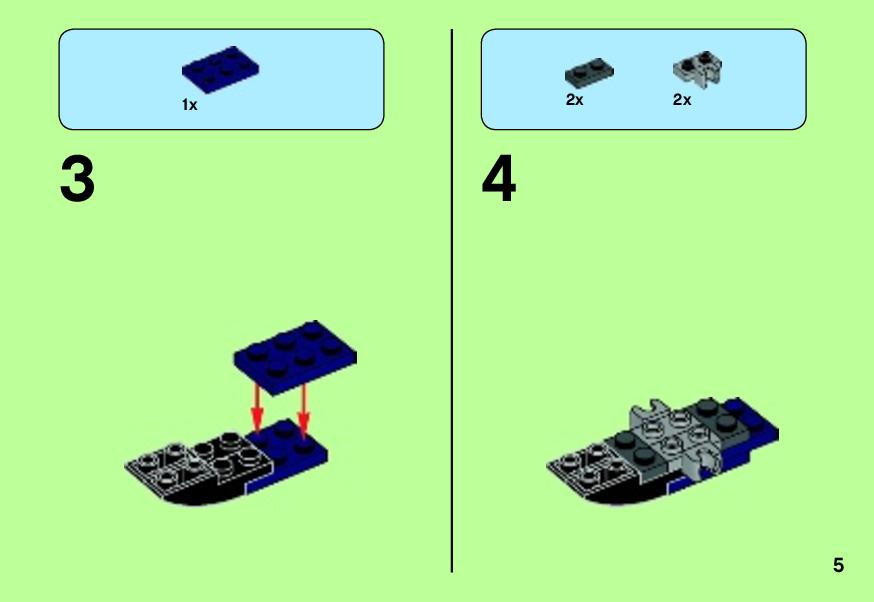 1x

3

2x 2x

4

5