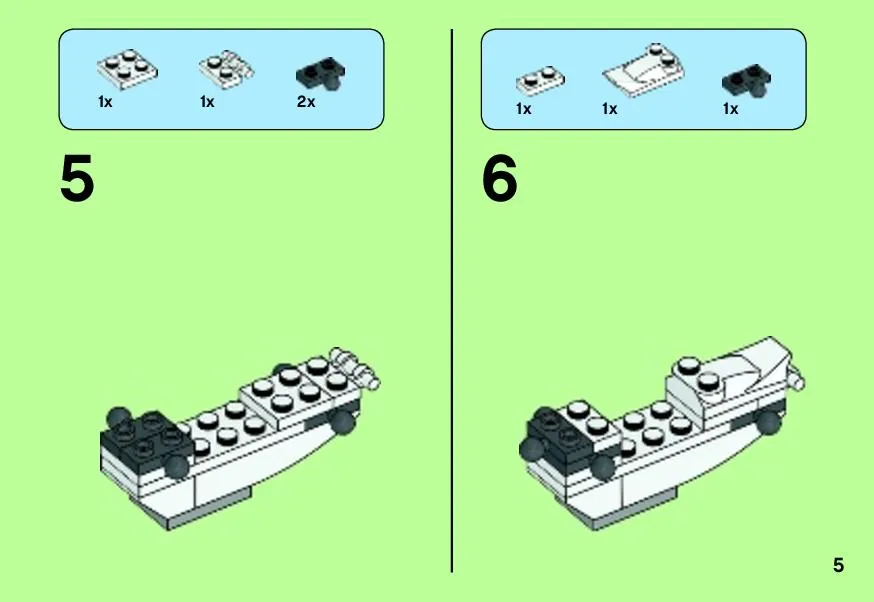 1x 1x 2x

5

1x 1x 1x

6

5