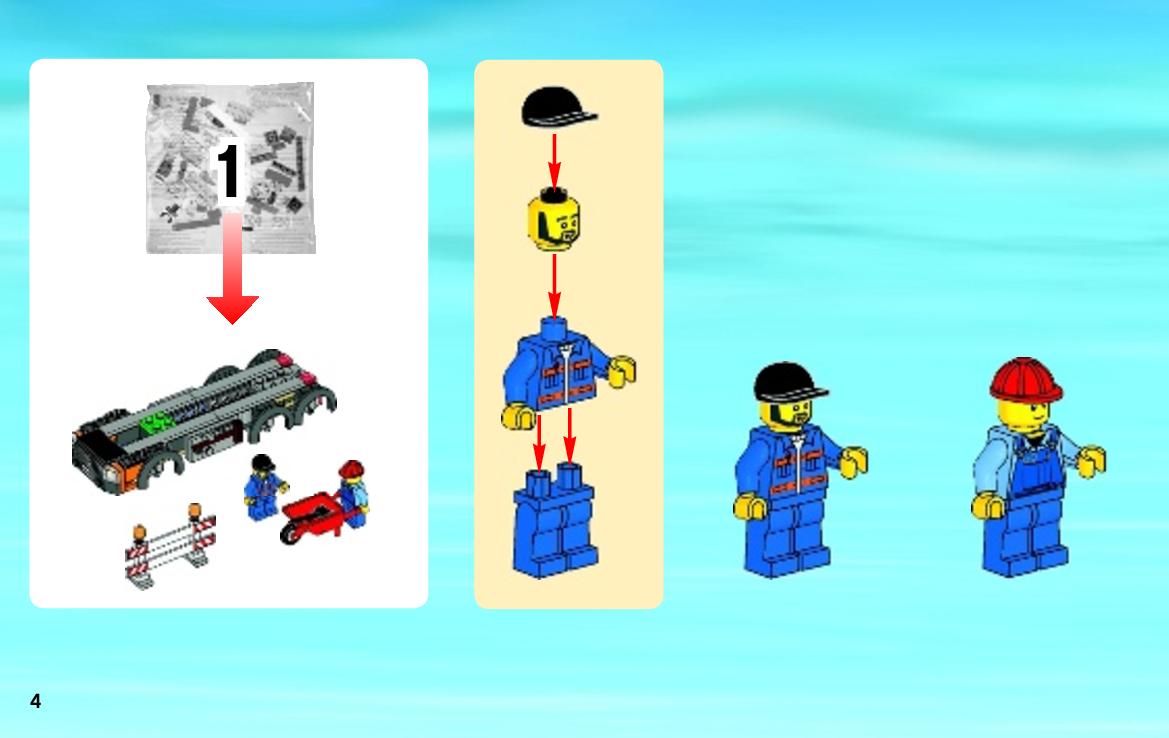 1

4