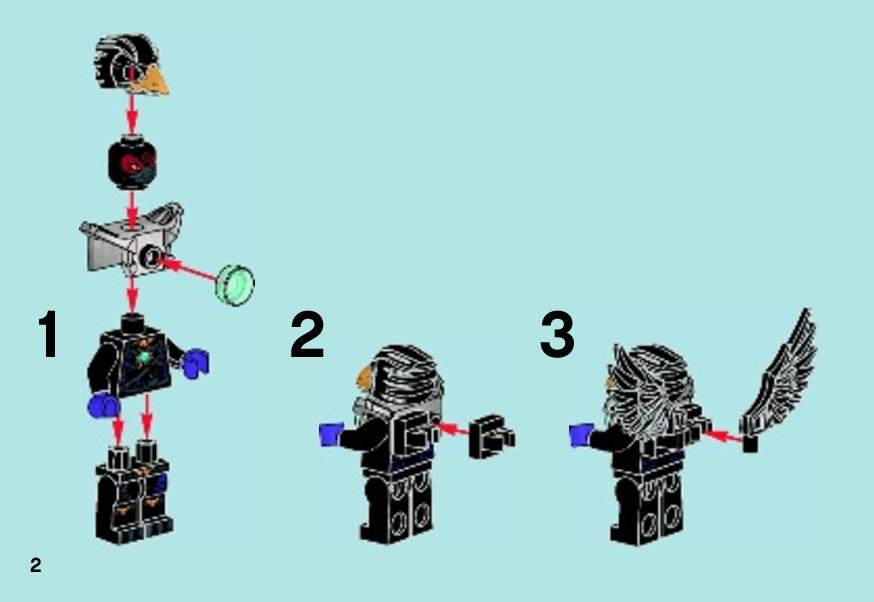 1

2

3

2