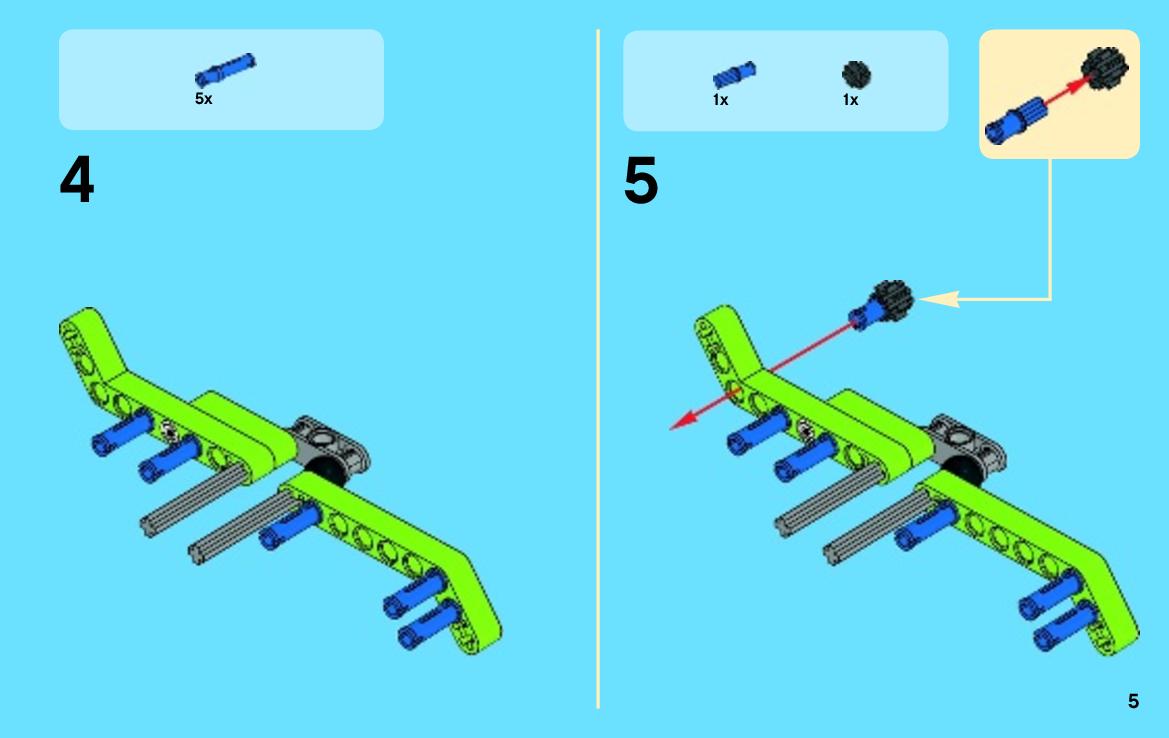 5x

4

1x 1x

5

5