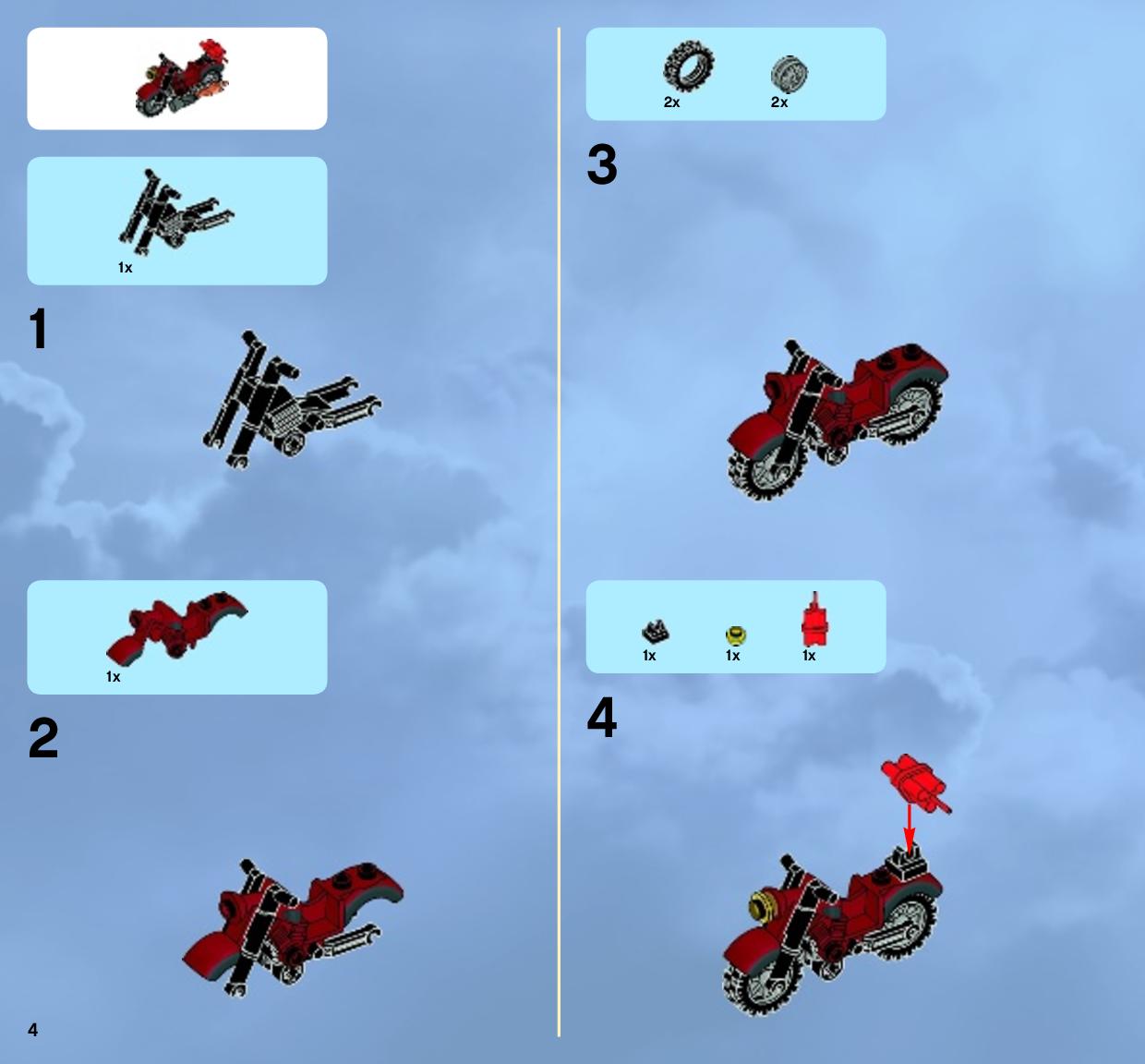 1x

1

1x

2

4

2x 2x

3

1x 1x 1x

4