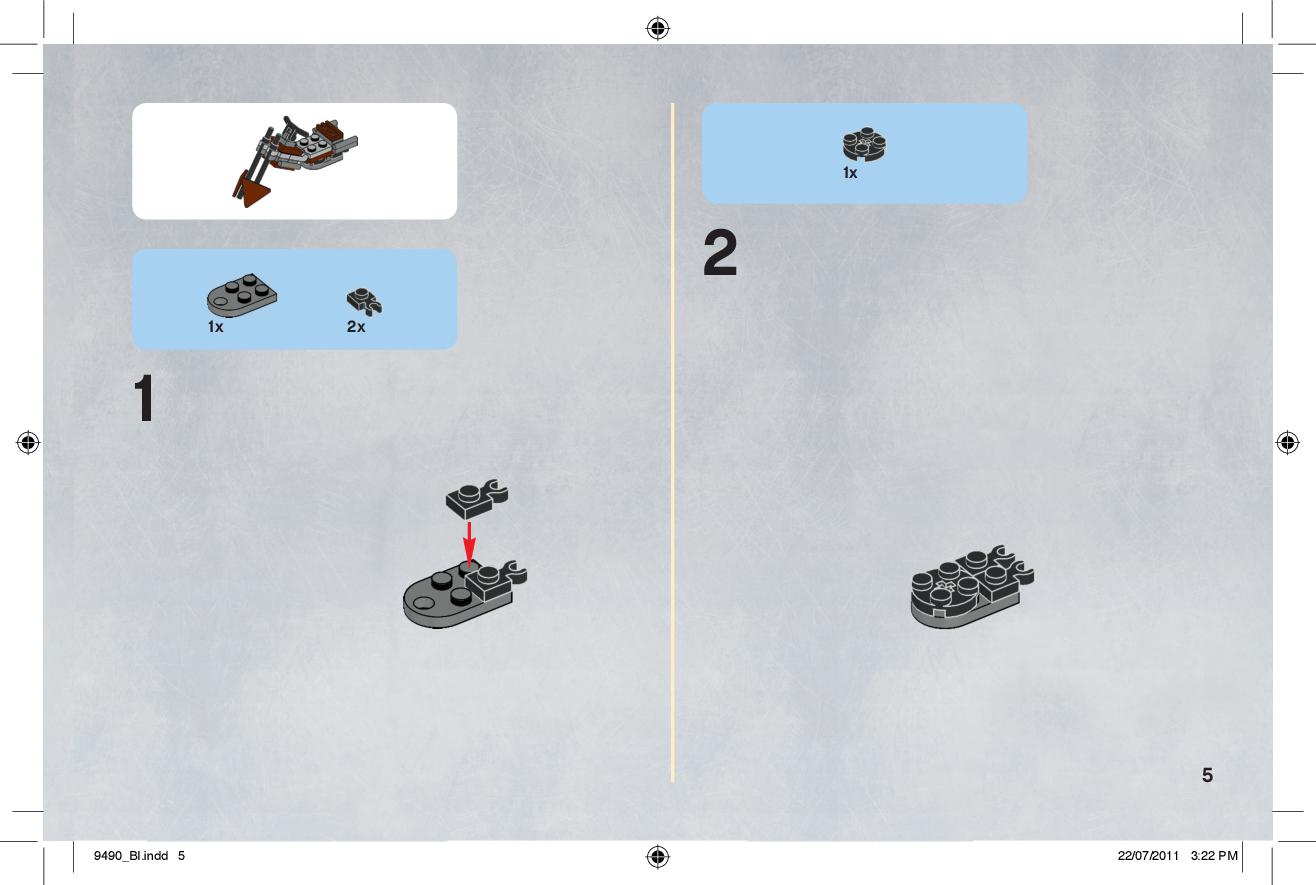 1x 2x

1

1x

2

5

9490_BI.indd 5

22/07/2011 3:22 PM