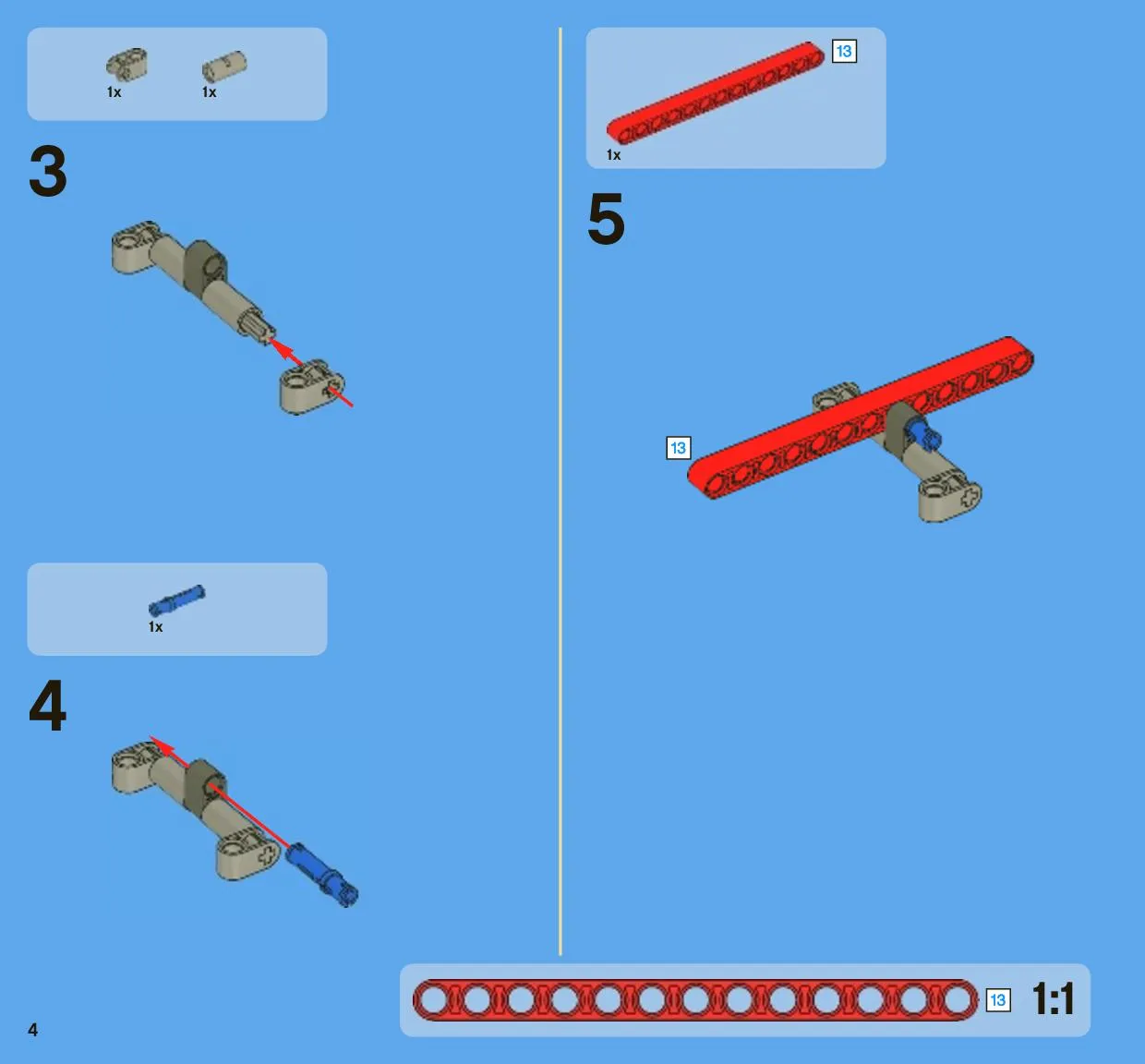 1x 1x

3

1x

4

13

1x

5

13

13 1:1

4