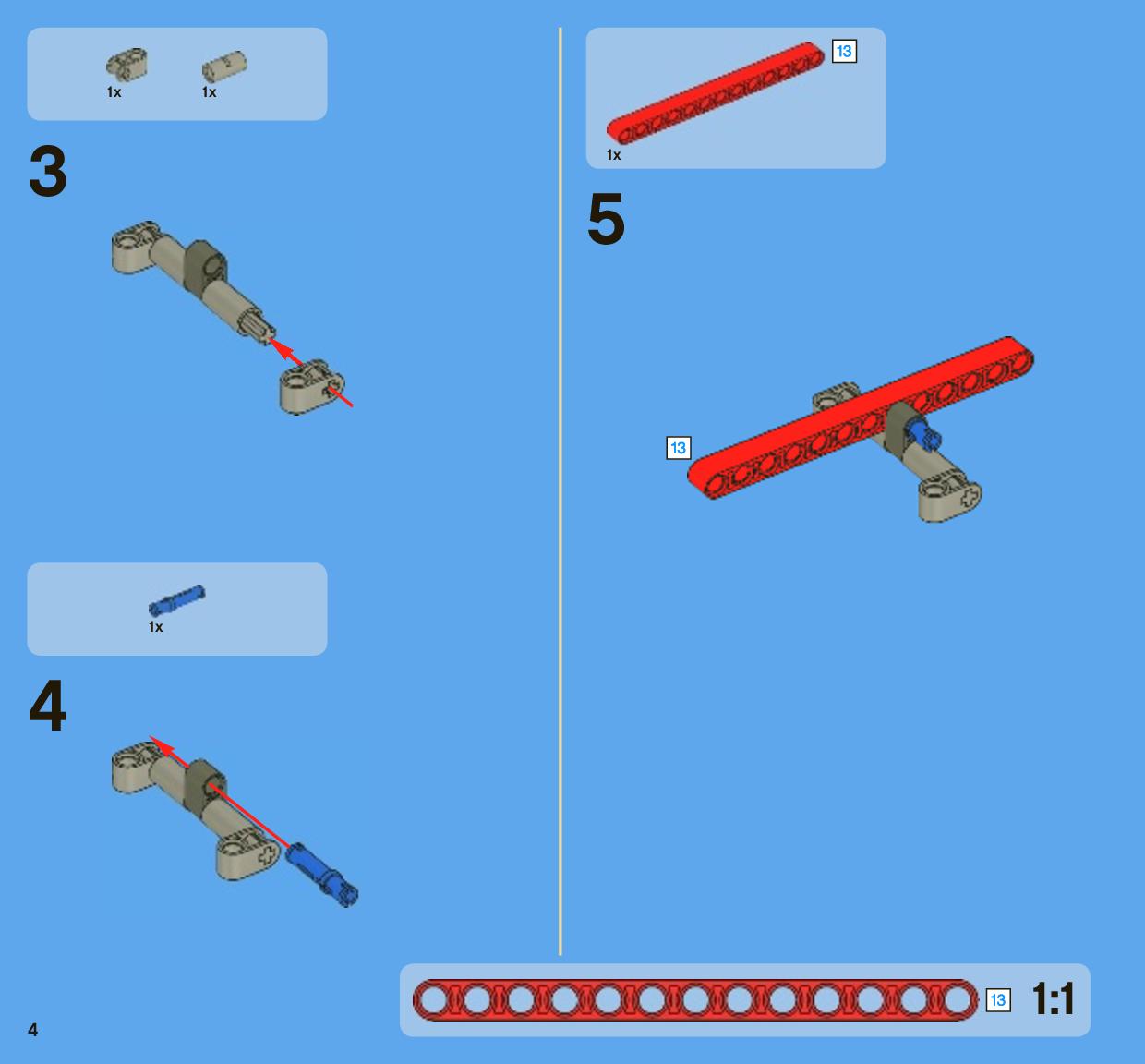 1x 1x

3

1x

4

13

1x

5

13

13 1:1

4