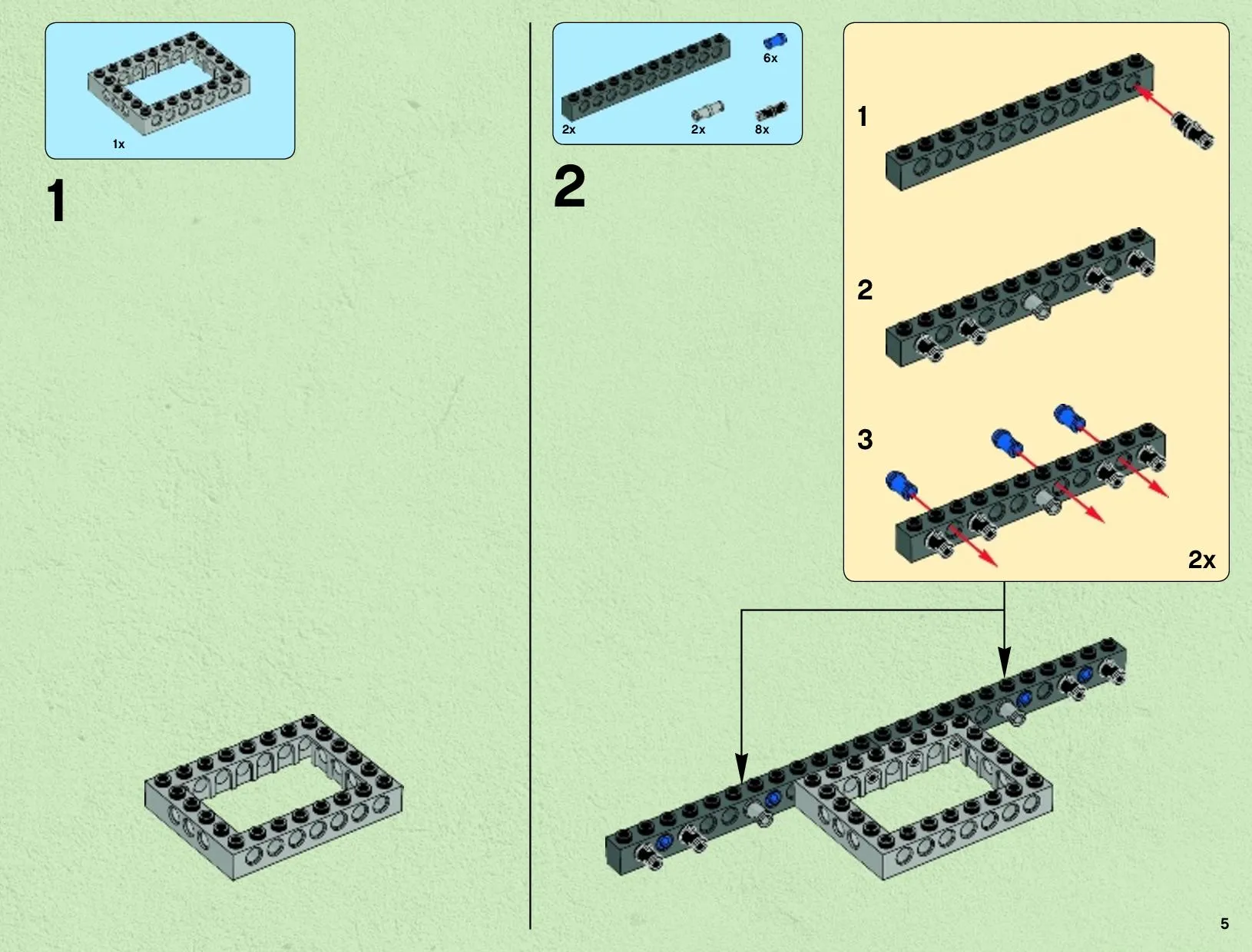 1x

1

6x

2x

2x

8x

2

1

2

3

2x

5