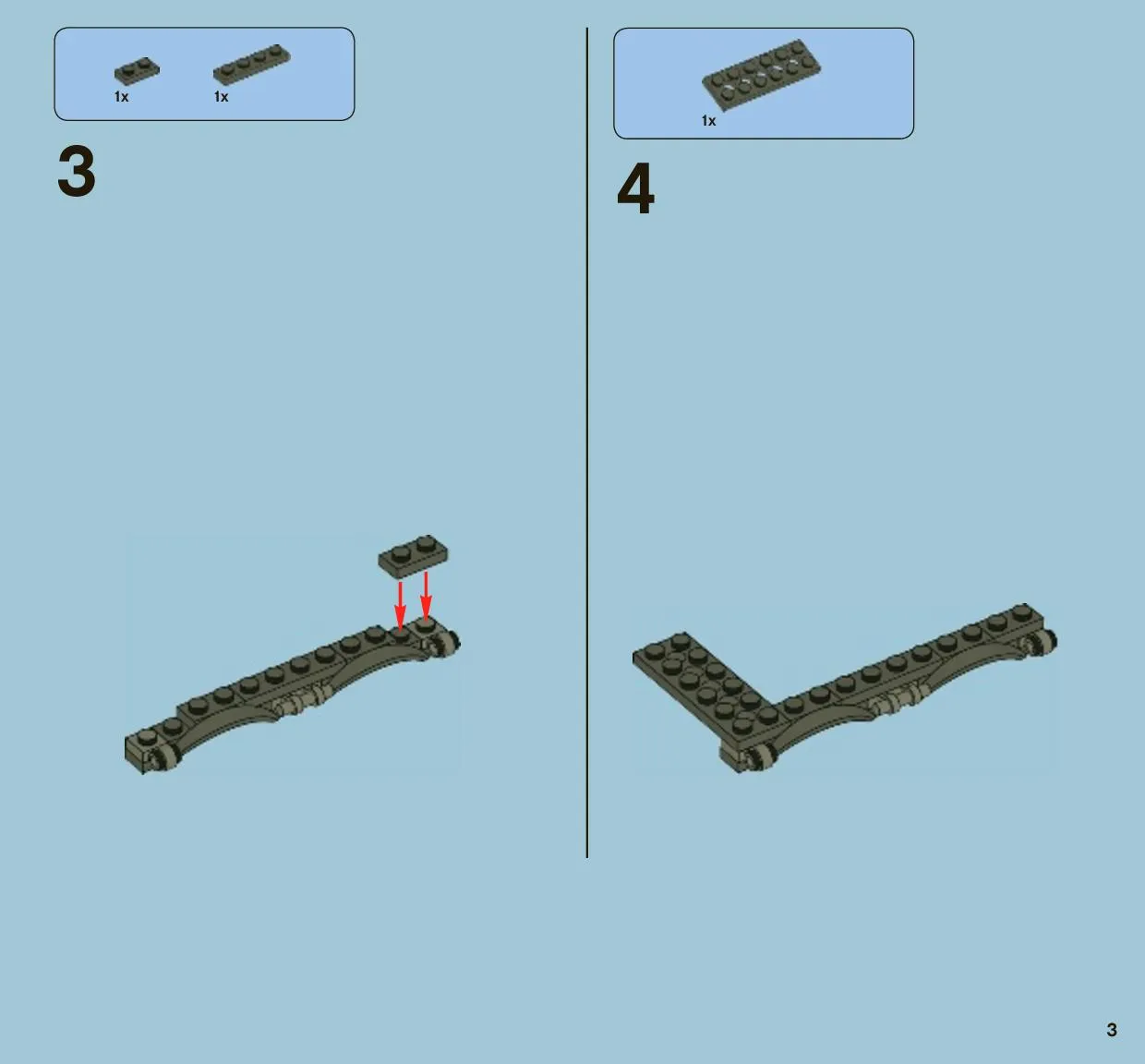 1x 1x

3

1x

4

3