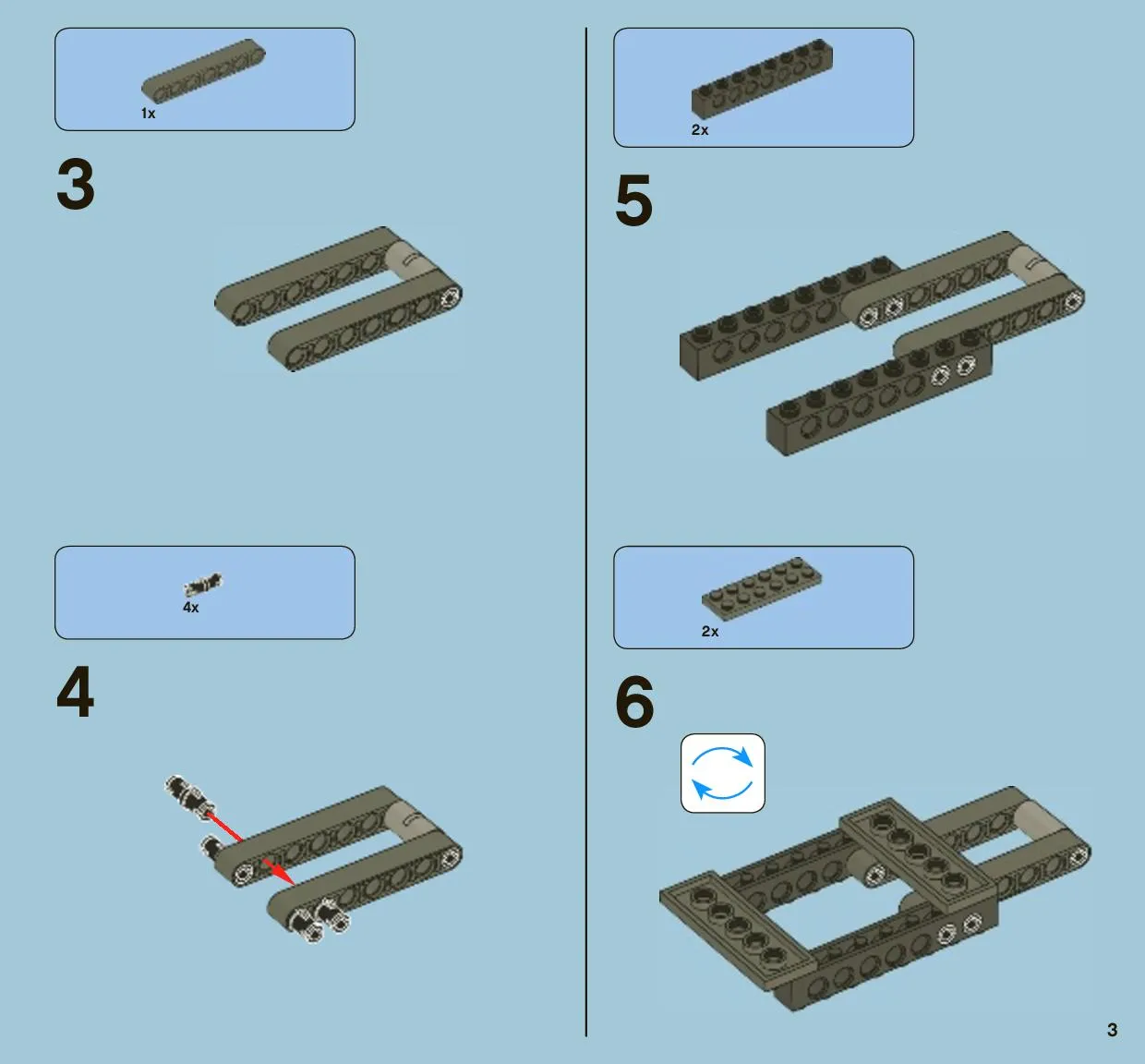 1x

3

4x

4

2x

5

2x

6

3