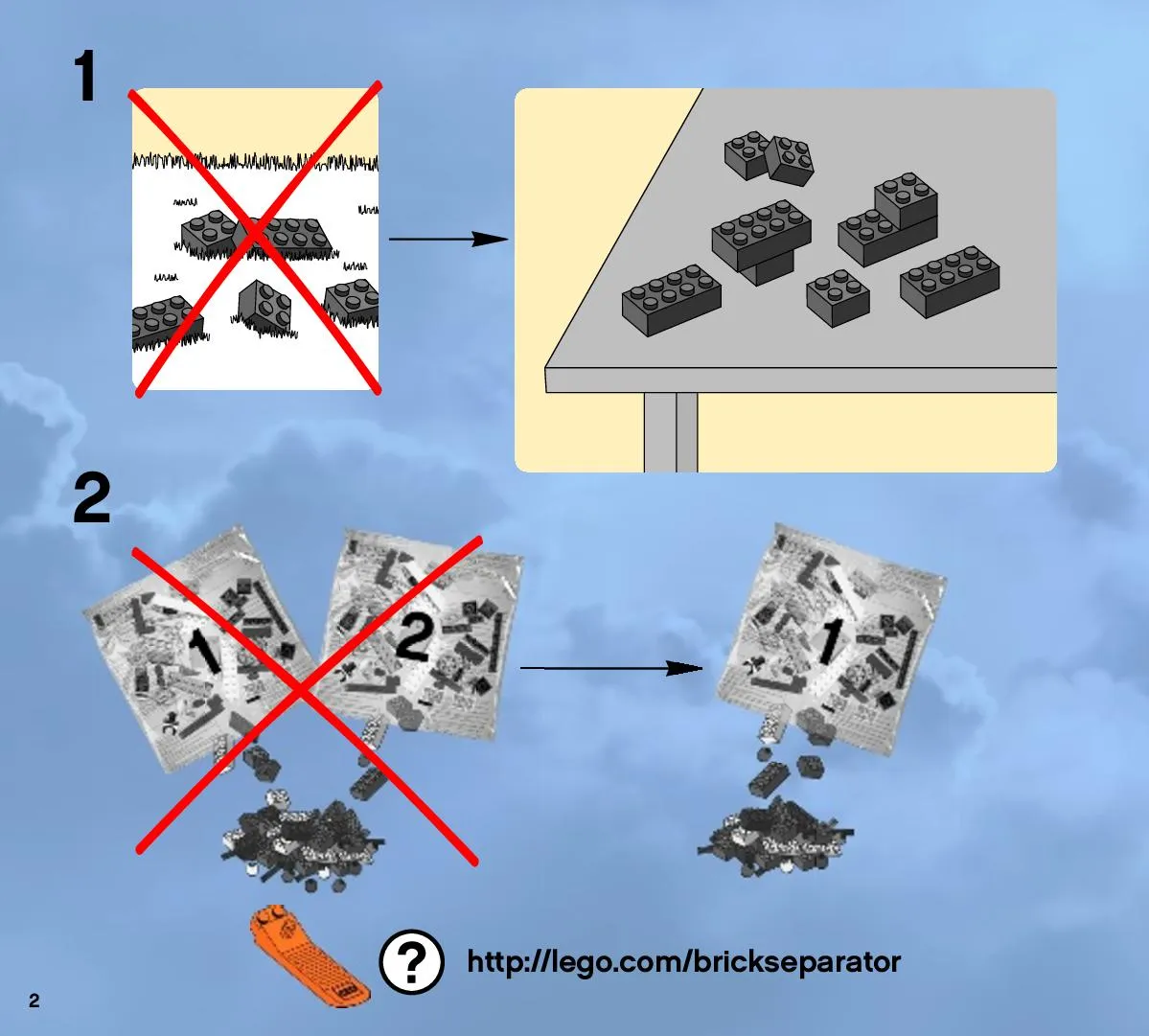 1

2

1

2

1

?

http://lego.com/brickseparator

2