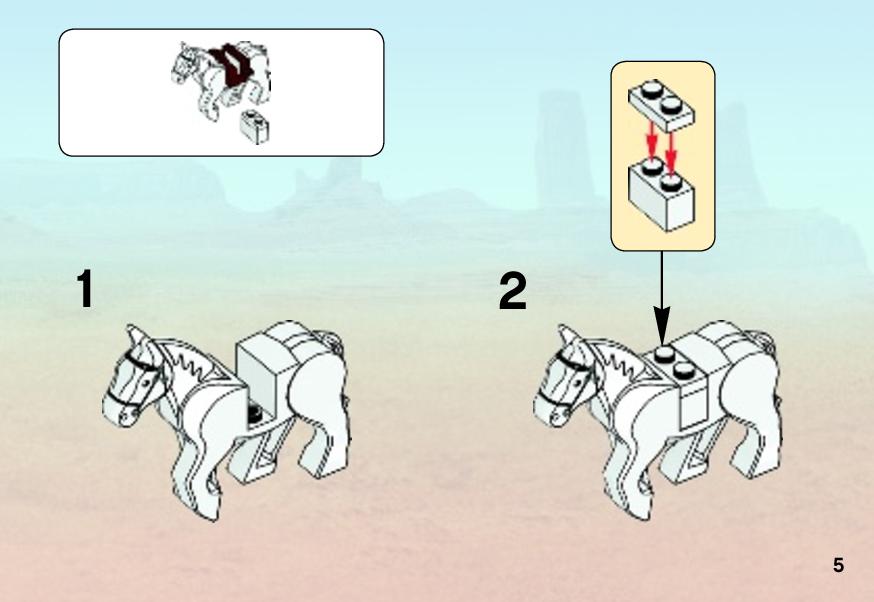 1

2

5