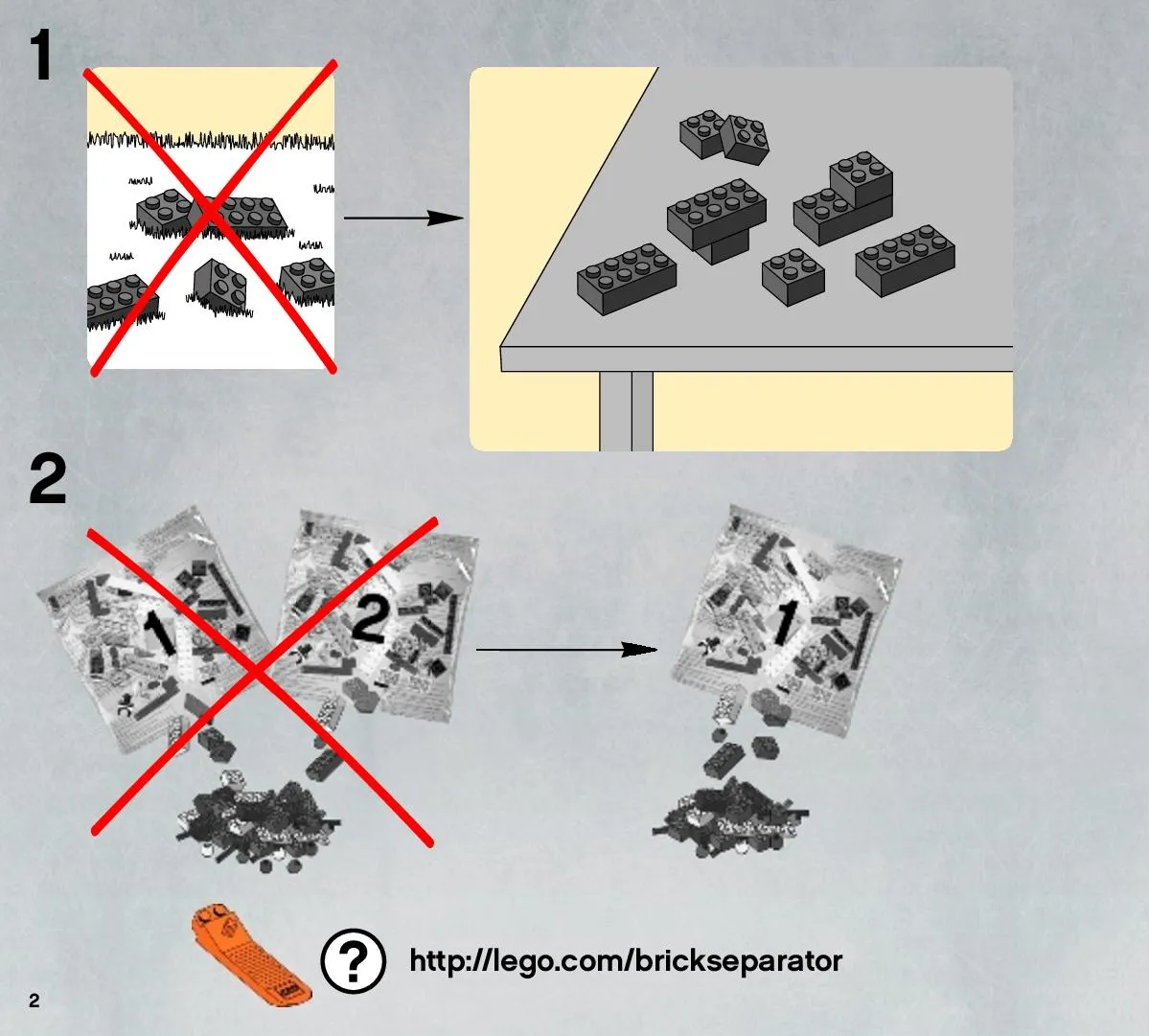 1

2

1

2

1

?

http://lego.com/brickseparator

2