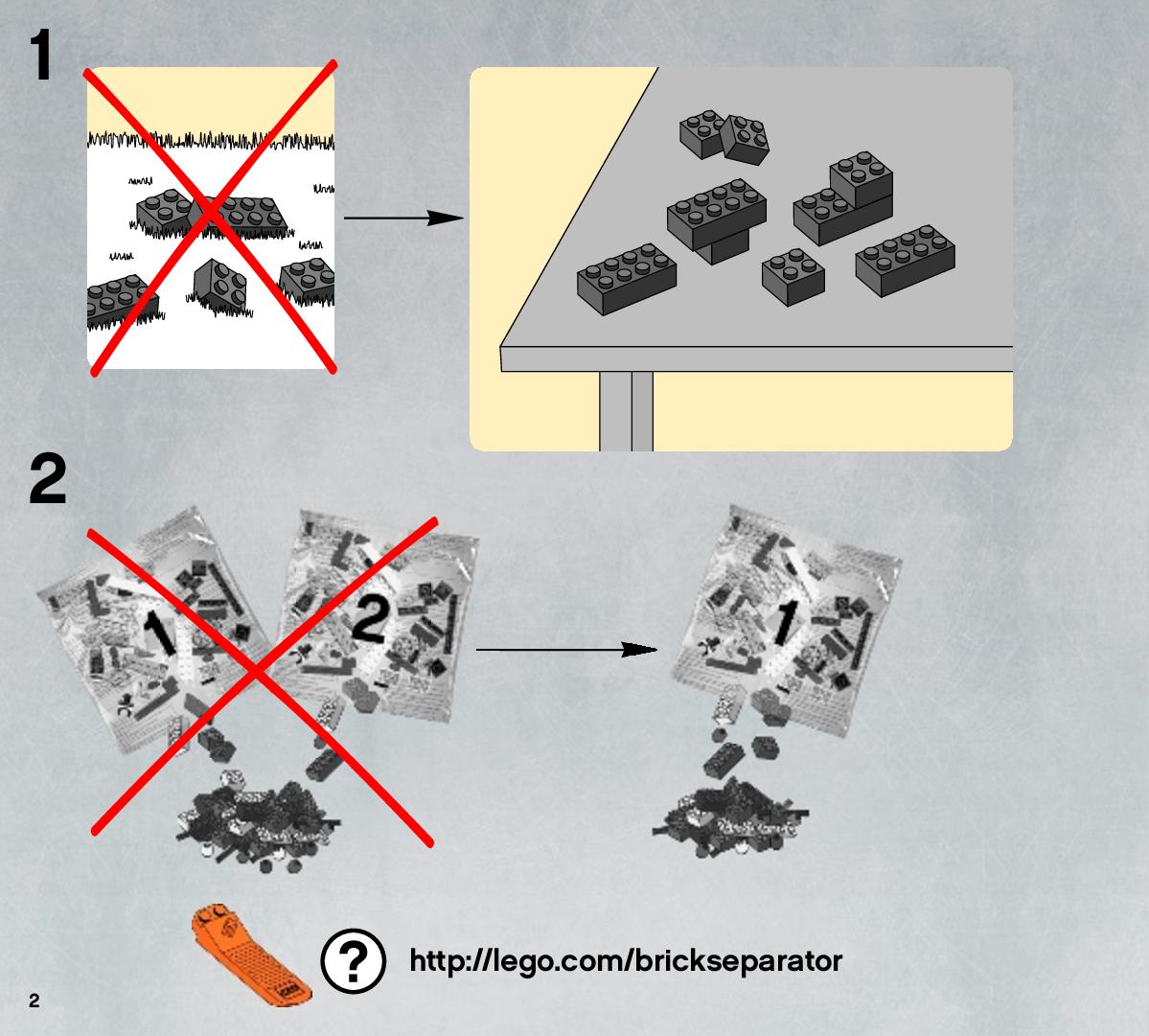 1

2

1

2

1

?

http://lego.com/brickseparator

2