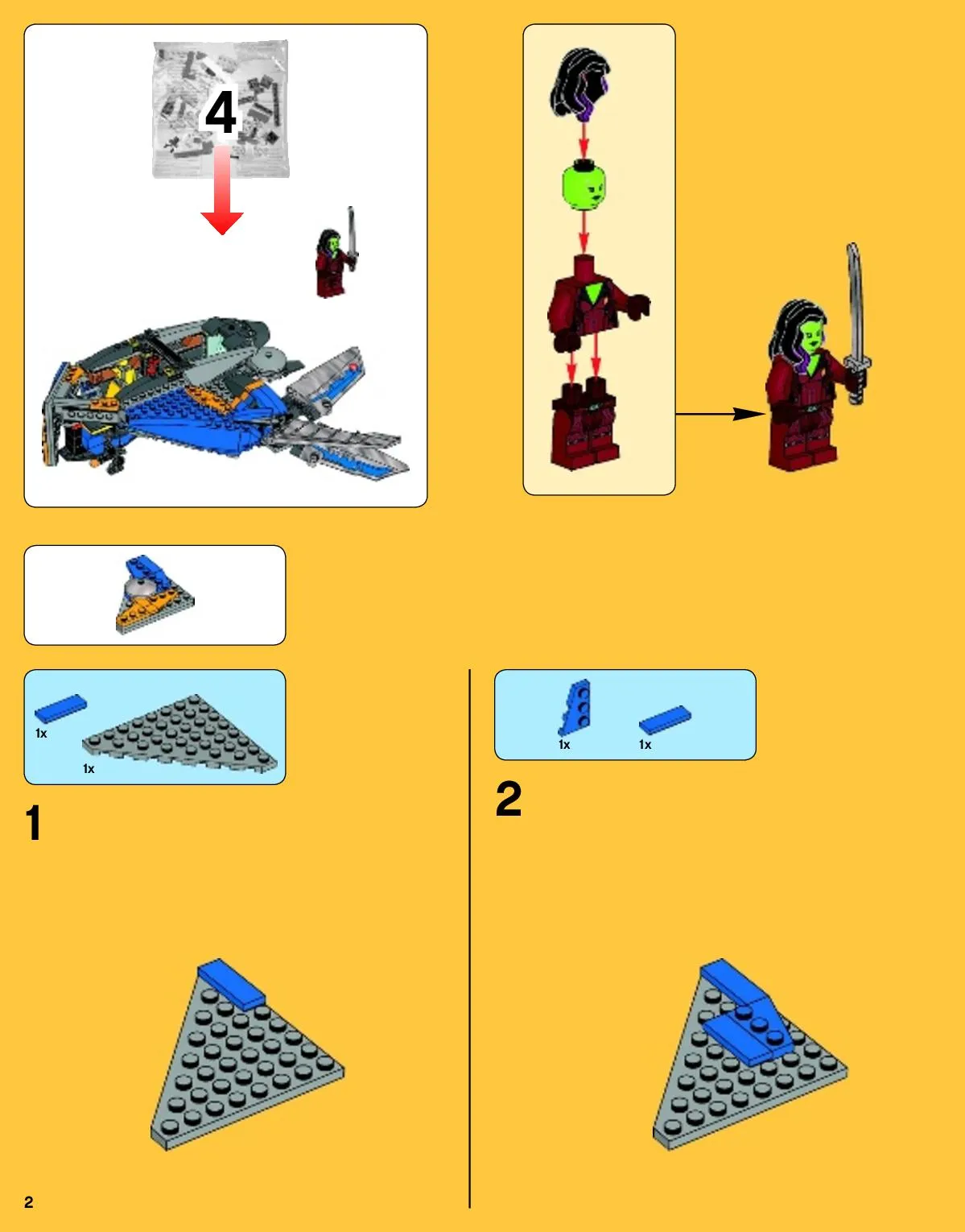 4

1x

1x

1

1x

1x

2

2