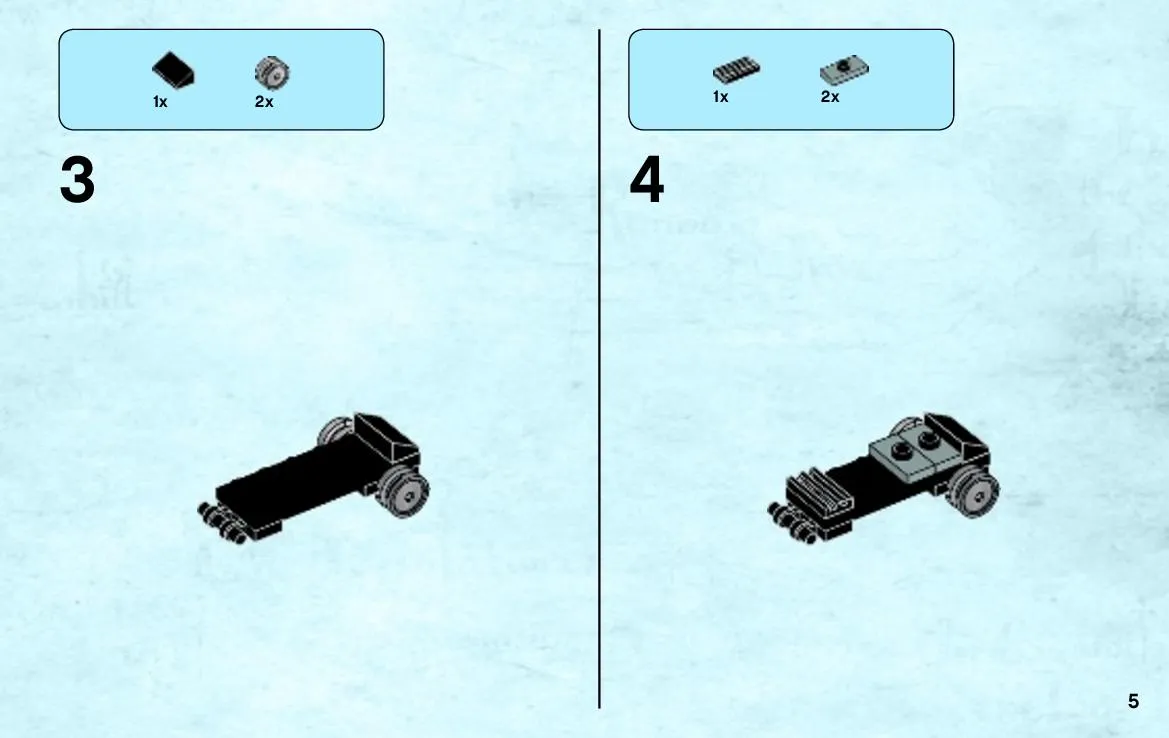 1x 2x

3

1x 2x

4

5