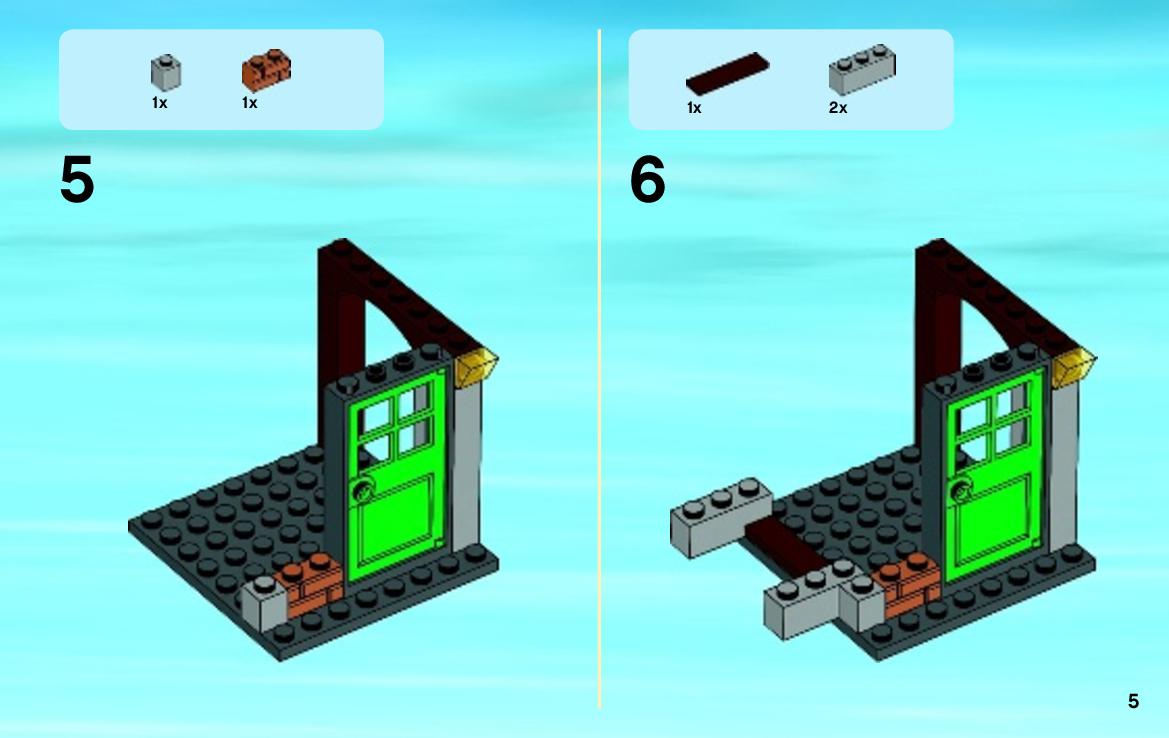 1x 1x

5

1x 2x

6

5