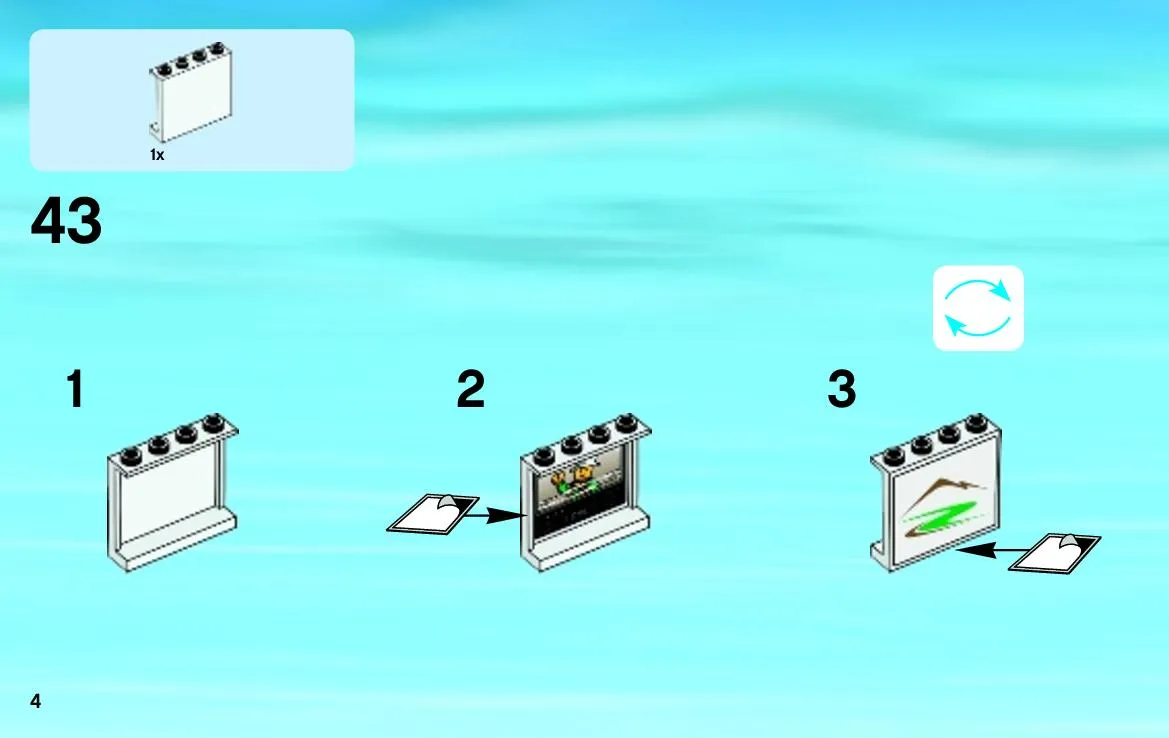 1x

43

1

2

3

4