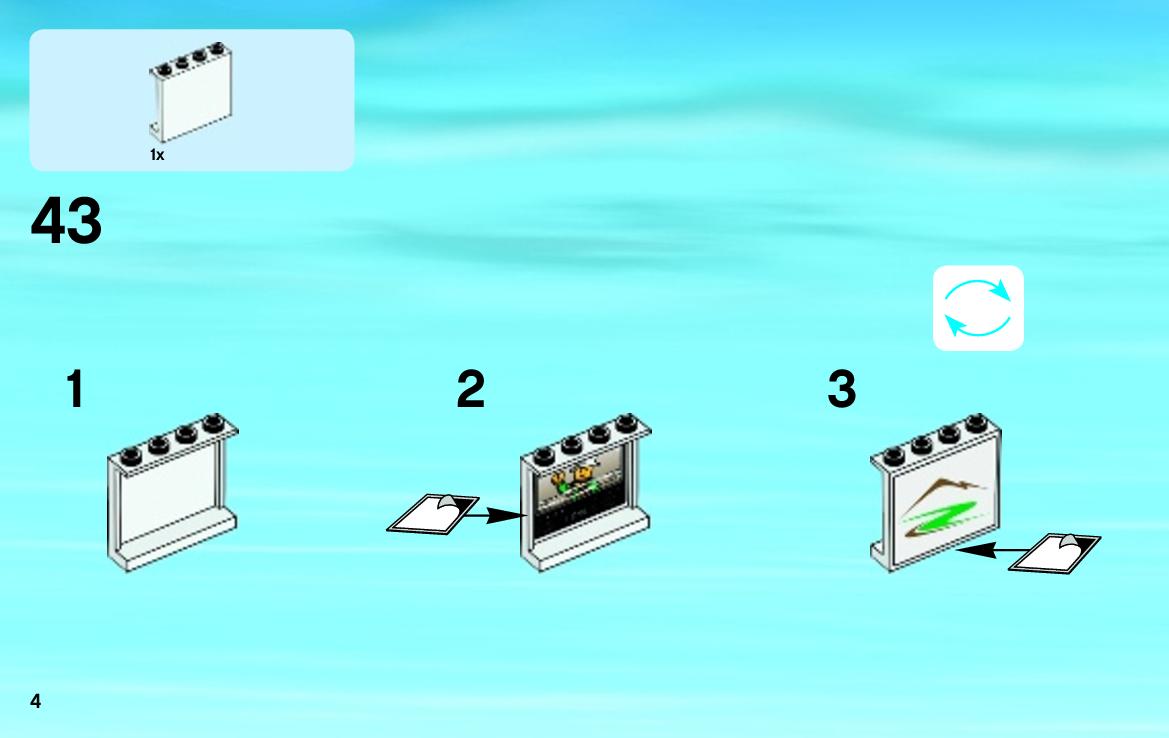 1x

43

1

2

3

4