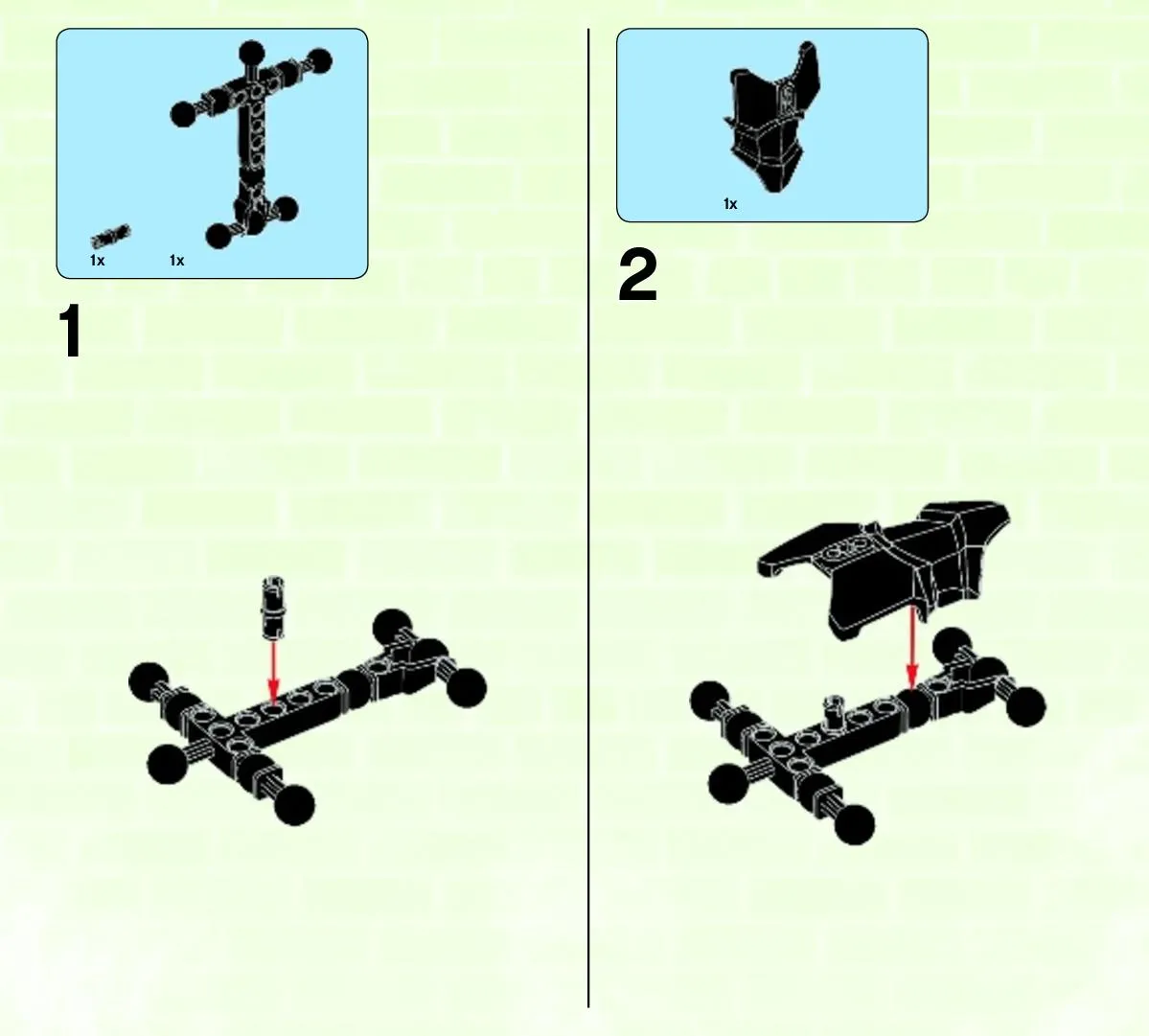 1x 1x

1

1x

2