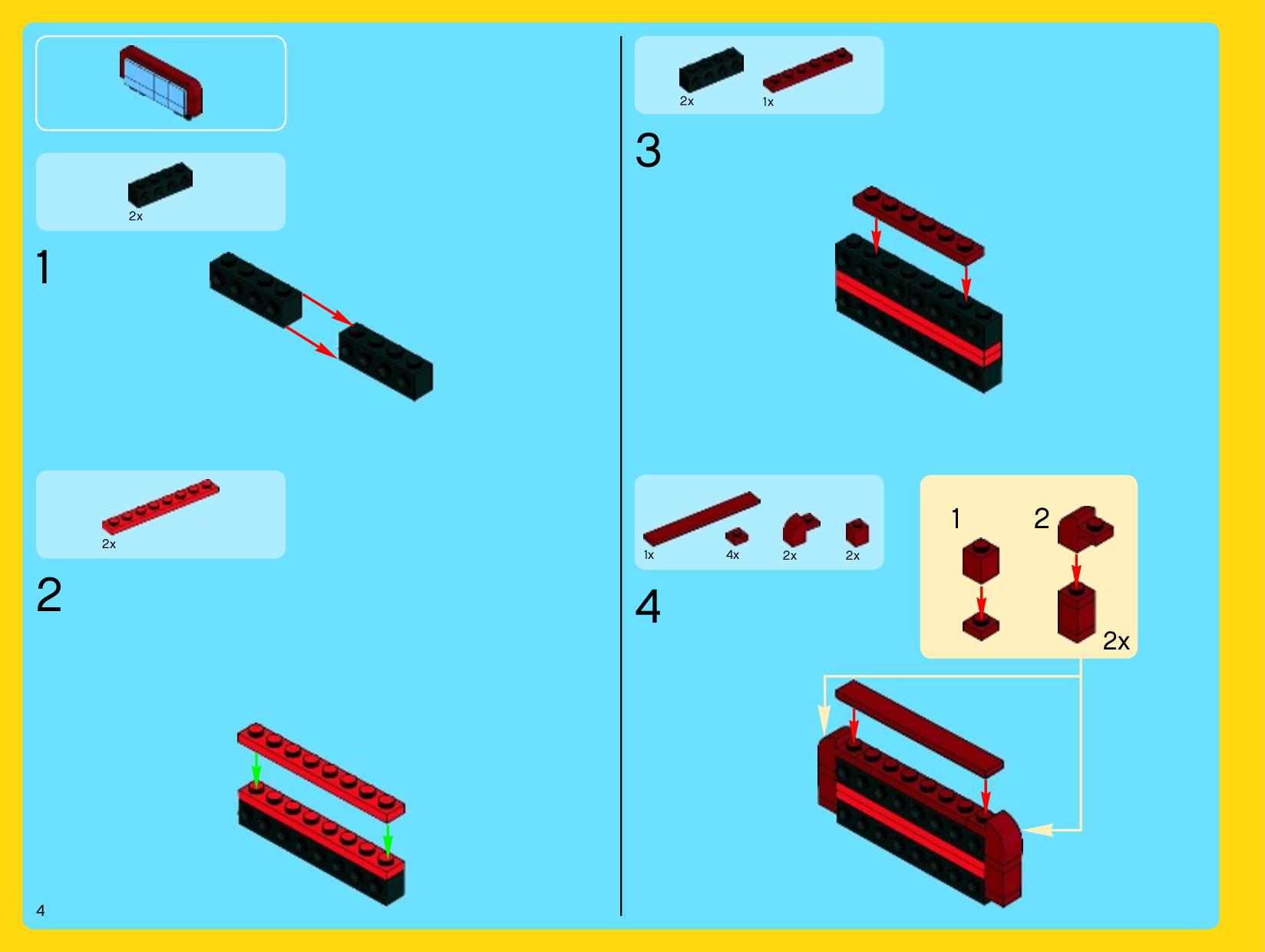 2x

1

2x

2

4

2x 1x

3

1x 4x 2x 2x

4

1 2

2x