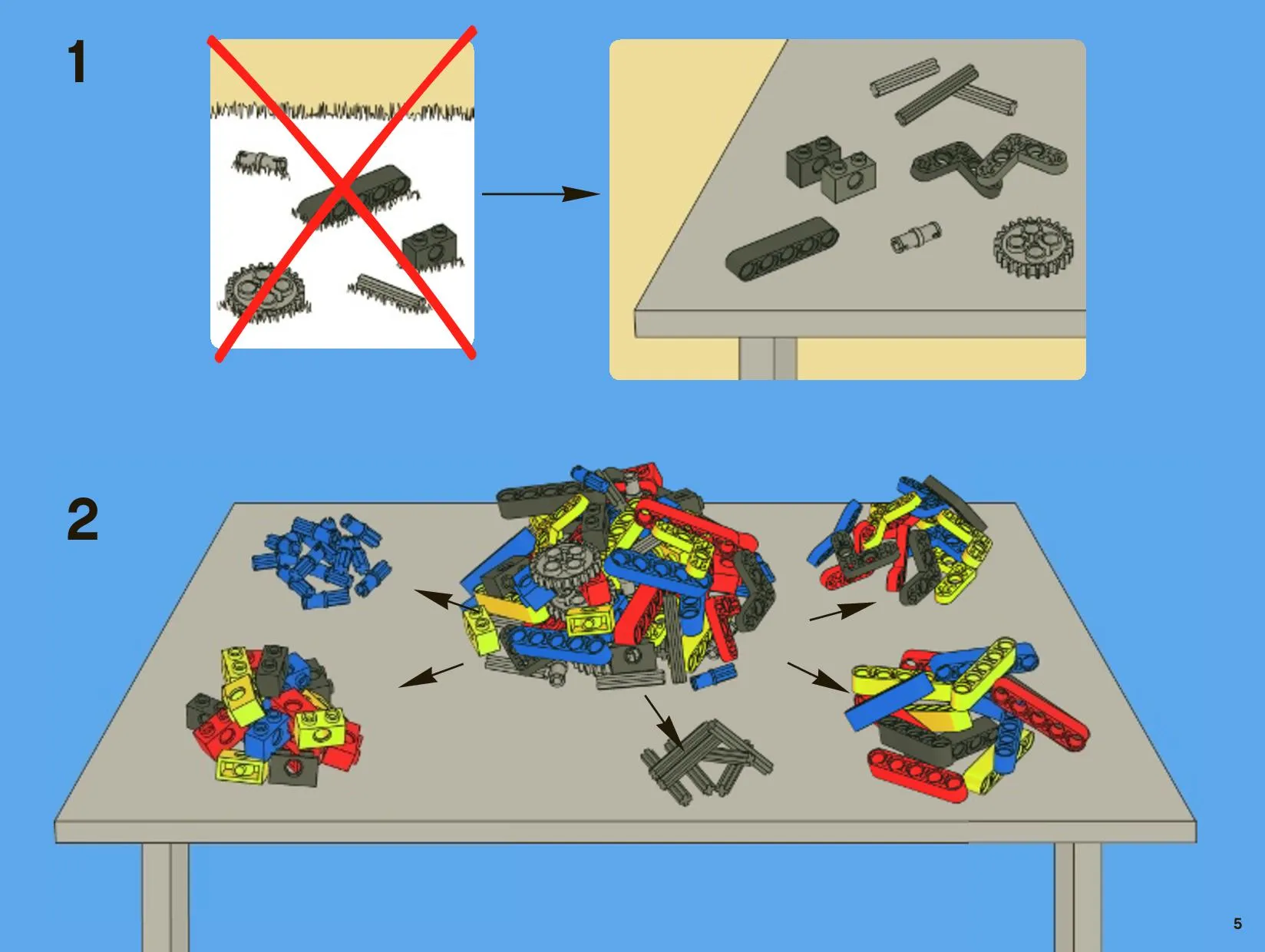 1

2

5