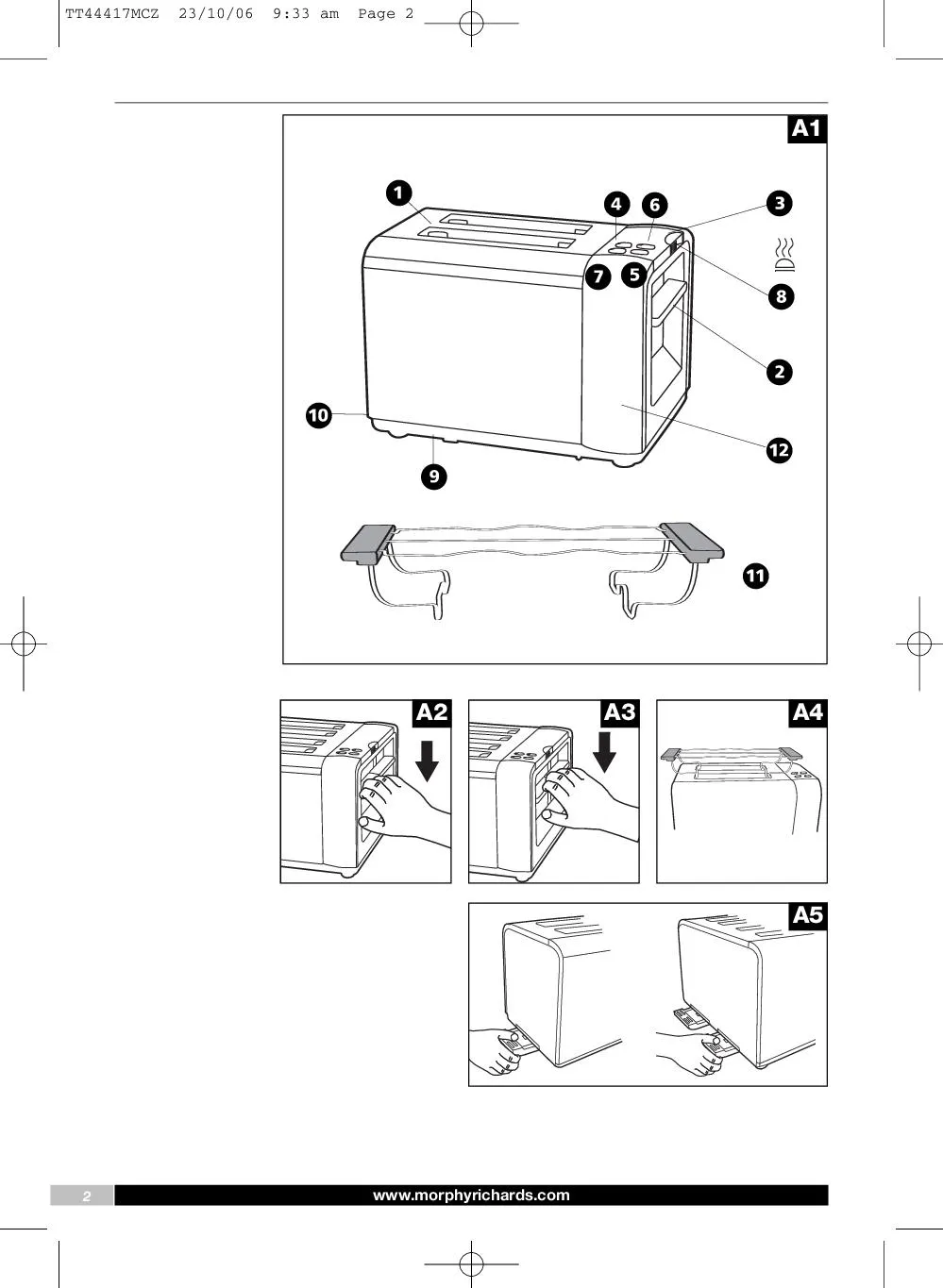 TT44417MCZ 23/10/06 9:33 am Page 2

A1

1
4
6
3
7
5
8
2
10
12
9
11

A2

A3

A4

A5

2
www.morphyrichards.com